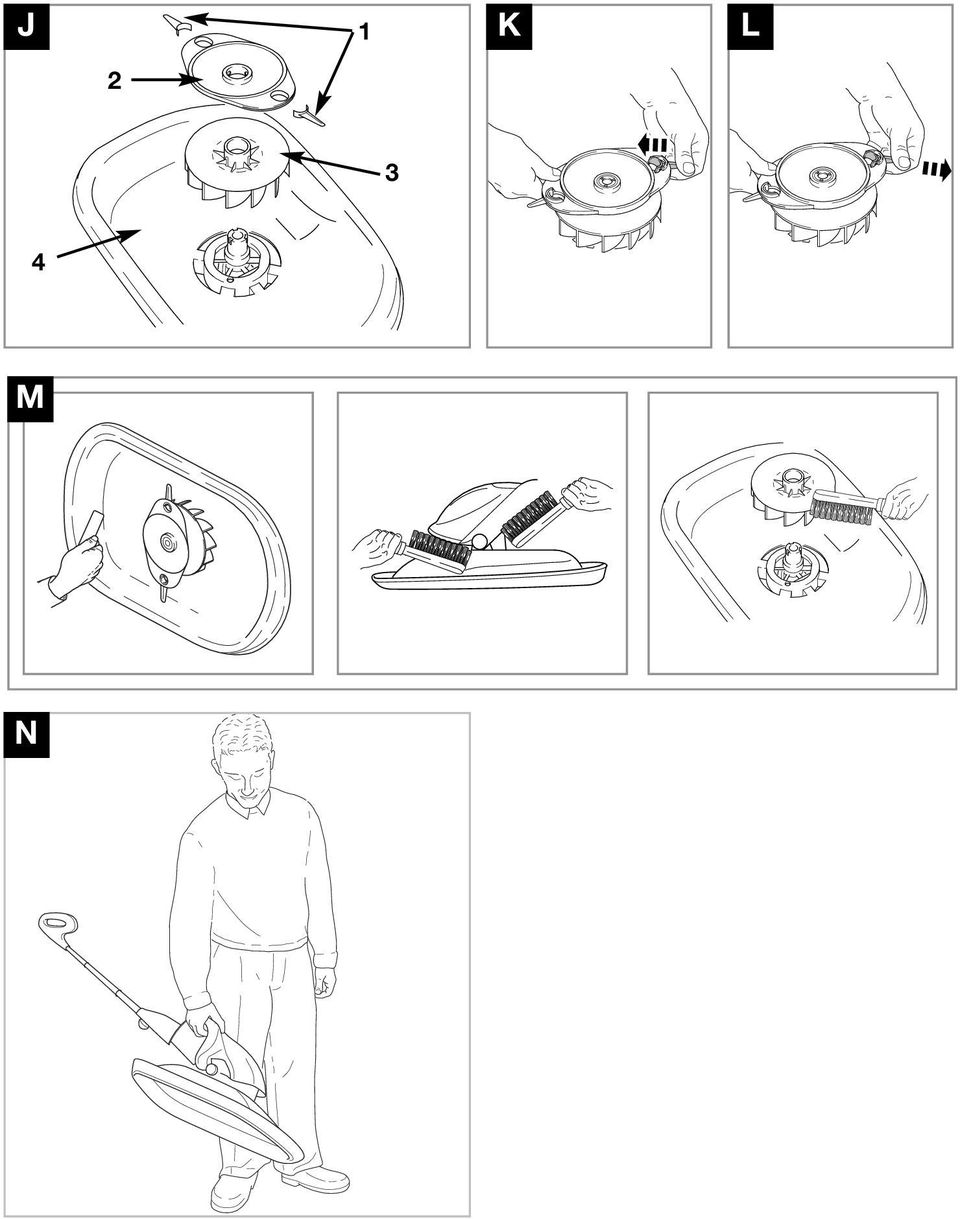 J

1

2

3

4

K

L

M

N