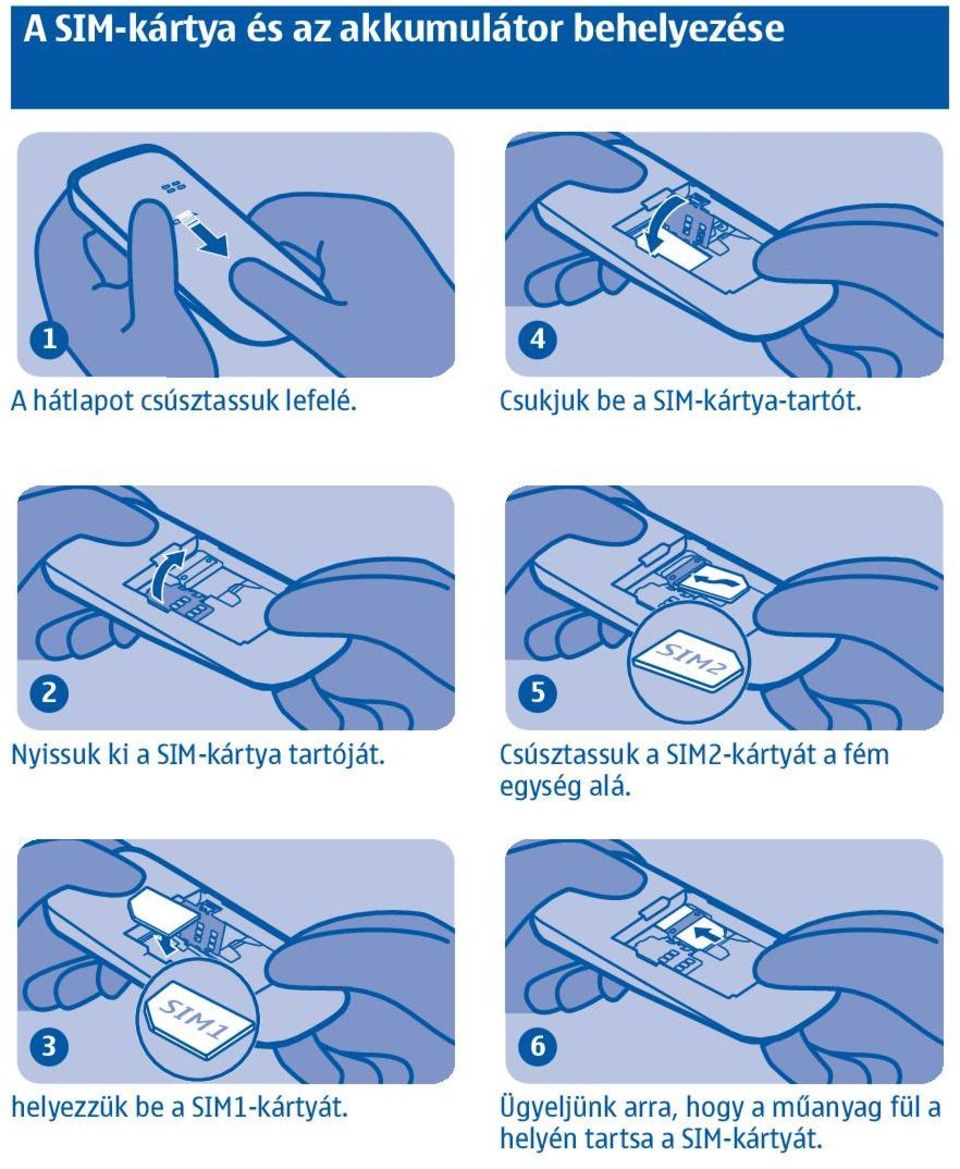 A SIM-kártya és az akkumulátor behelyezése

1

A hátlapot csúsztassuk lefelé.

2

Nyissuk ki a SIM-kártya tartóját.

SIM1

3

helyezzük be a SIM1-kártyát.

4

Csukjuk be a SIM-kártya-tartót.

SIM2

5

Csúsztassuk a SIM2-kártyát a fém egység alá.

6

Ügyeljünk arra, hogy a műanyag fül a helyén tartsa a SIM-kártyát.