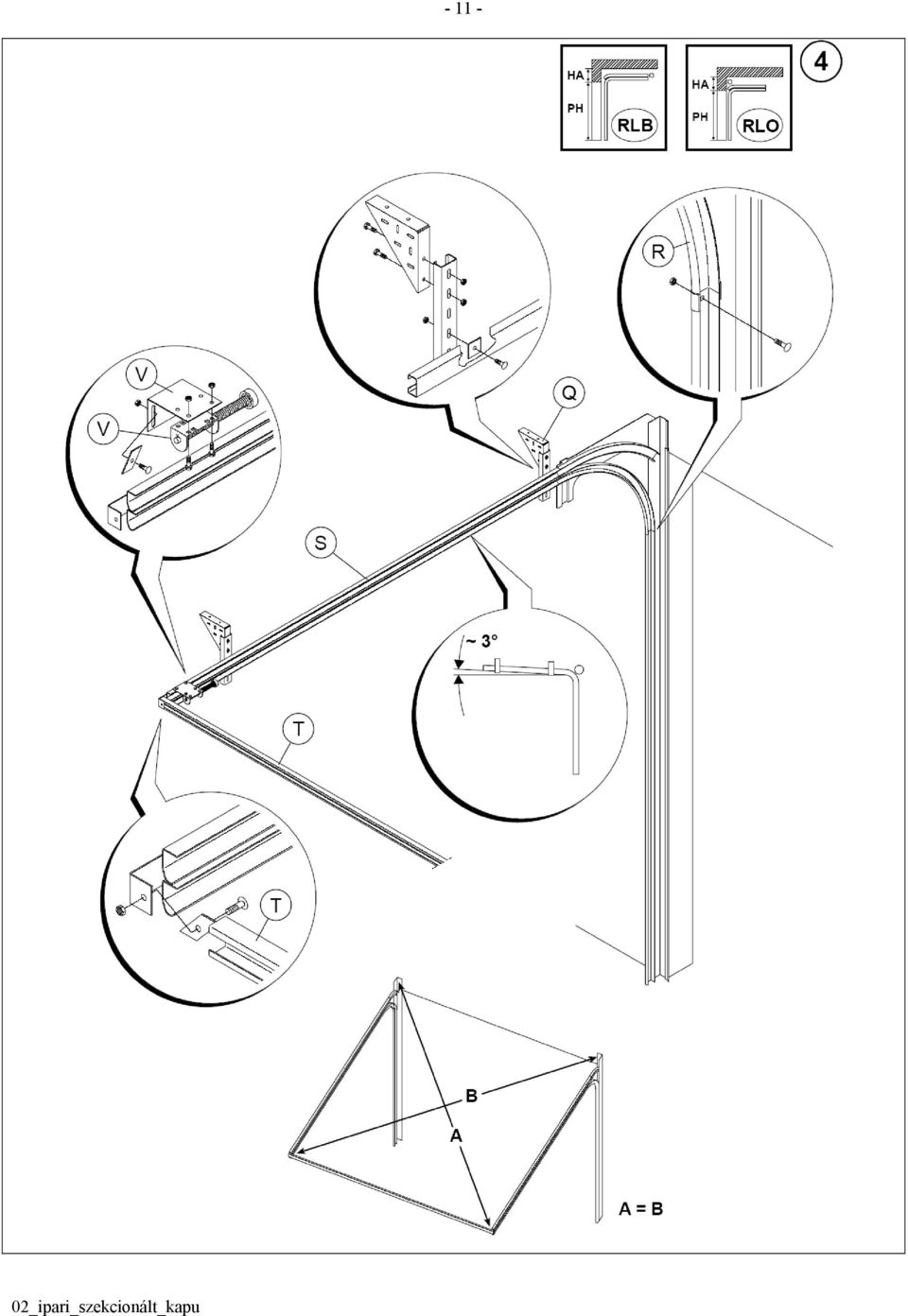 - 11 -

HA
PH
RLB

HA
PH
RLO

4

R

V

V

Q

S

~ 3°

T

T

B

A

A = B

02_ipari_szekcionált_kapu