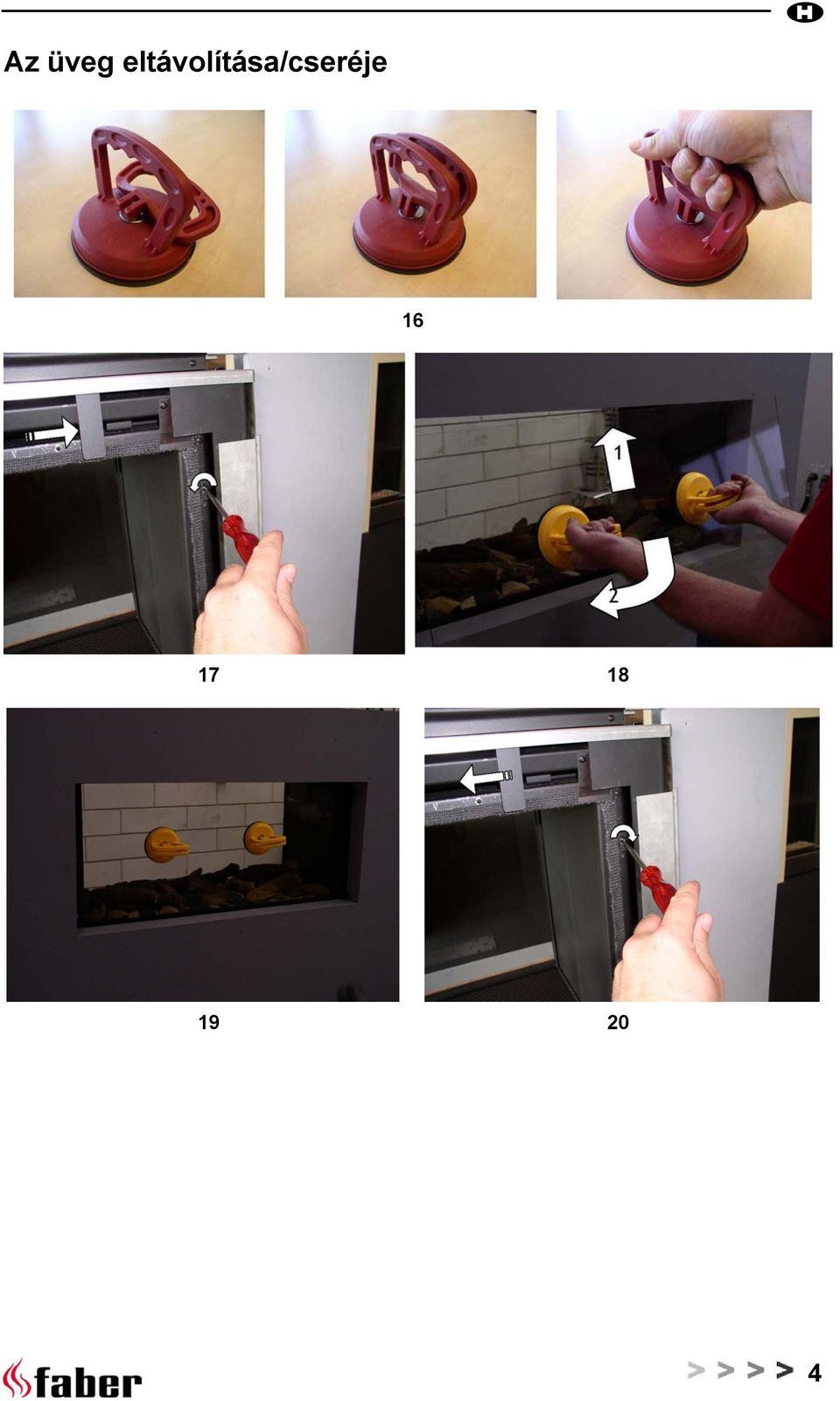 H

Az üveg eltávolítása/cseréje

16

1

2

17

18

19

20

faber

> > > > 4