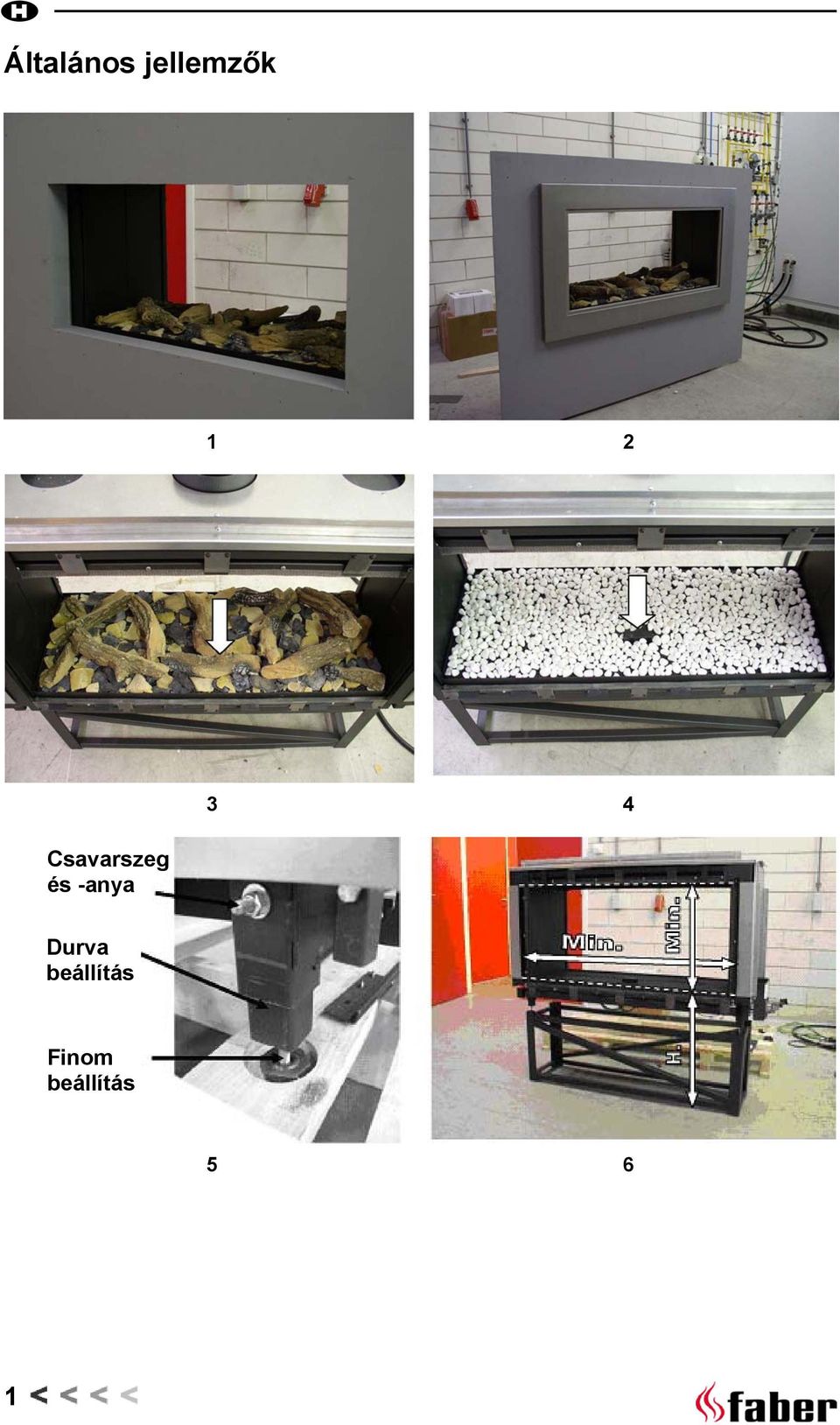 H

Általános jellemzők

1

2

3

4

Csavarszeg és -anya

Durva beállítás

Finom beállítás

Min.

Min.

H.

5

6

1 < < < <

faber