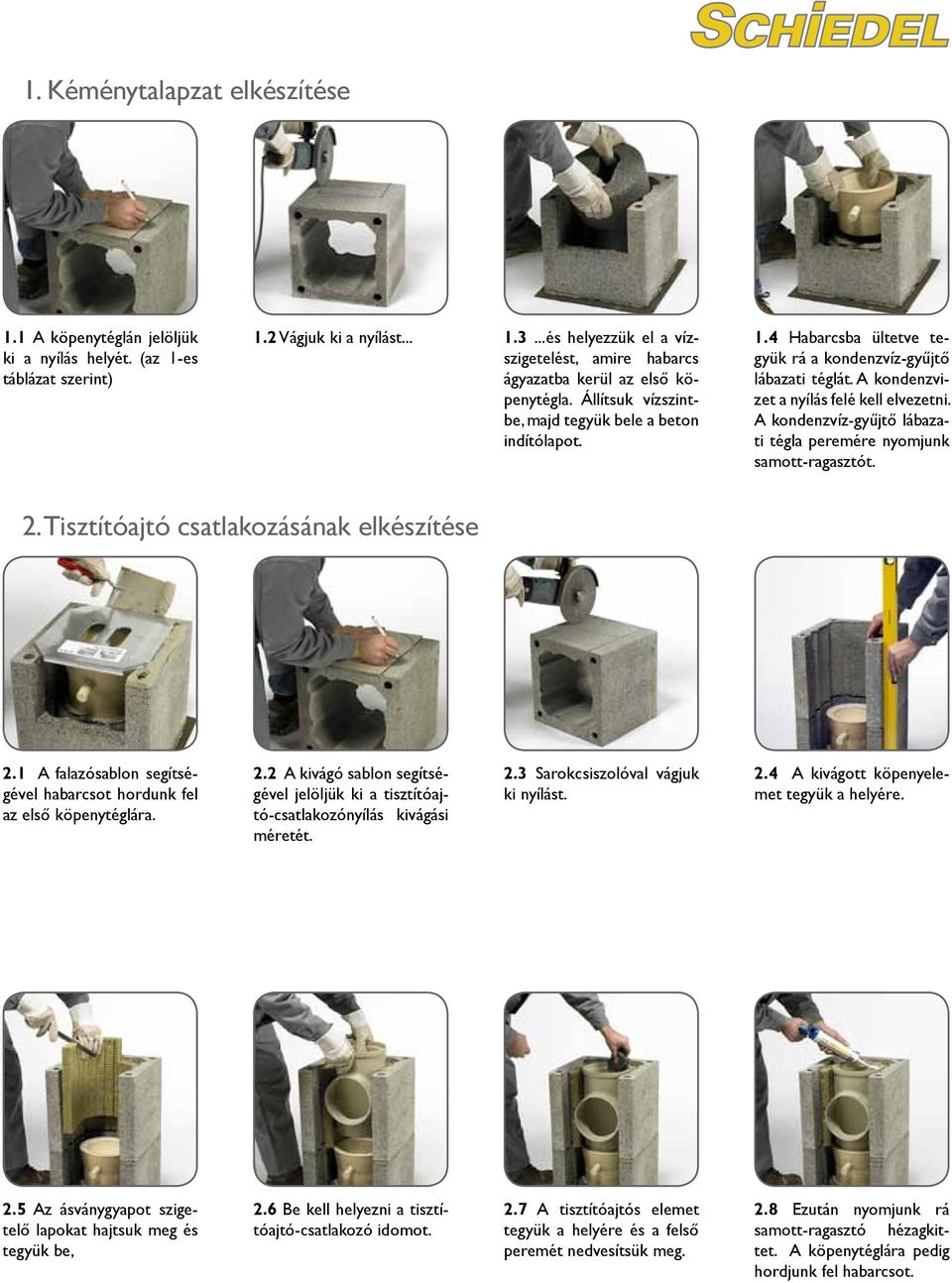 SCHIEDEL

1. Kéménytalapzat elkészítése

1.1 A köpenytéglán jelöljük ki a nyílás helyét. (az 1-es táblázat szerint)

1.2 Vágjuk ki a nyílást...

1.3 ...és helyezzük el a vízszigetelést, amire habarcs ágyazatba kerül az első köpenytégla. Állítsuk vízszintbe, majd tegyük bele a beton indítólapot.

1.4 Habarcsba ültetve tegyük rá a kondenzvíz-gyűjtő lábazati téglát. A kondenzvizet a nyílás felé kell elvezetni. A kondenzvíz-gyűjtő lábazati tégla peremére nyomjunk samott-ragasztót.

2. Tisztítóajtó csatlakozásának elkészítése

2.1 A falazósablon segítségével habarcsot hordunk fel az első köpenytéglára.

2.2 A kivágó sablon segítségével jelöljük ki a tisztítóajtó-csatlakozónyílás kivágási méretét.

2.3 Sarokcsiszolóval vágjuk ki nyílást.

2.4 A kivágott köpenyelemet tegyük a helyére.

2.5 Az ásványgyapot szigetelő lapokat hajtsuk meg és tegyük be,

2.6 Be kell helyezni a tisztítóajtó-csatlakozó idomot.

2.7 A tisztítóajtós elemet tegyük a helyére és a felső peremét nedvesítsük meg.

2.8 Ezután nyomjunk rá samott-ragasztó hézagkittet. A köpenytéglára pedig hordjunk fel habarcsot.