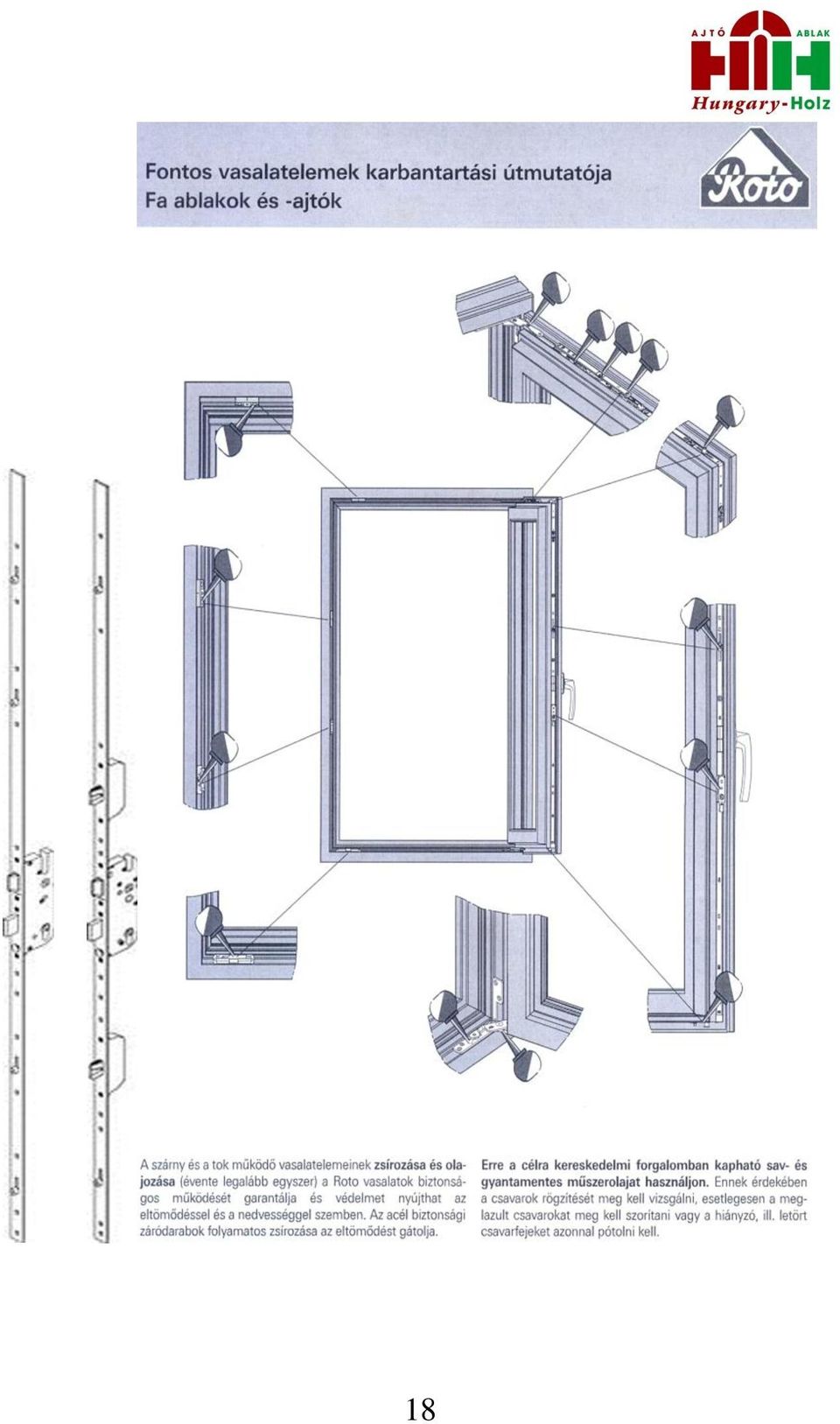 AJTÓ ABLAK
Hungary-Holz

Fontos vasalatelemek karbantartási útmutatója
Fa ablakok és -ajtók

Roto

A szárny és a tok működő vasalatelemeinek zsírozása és olajozása (évente legalább egyszer) a Roto vasalatok biztonságos működését garantálja és védelmet nyújthat az eltömődéssel és a nedvességgel szemben. Az acél biztonsági záródarabok folyamatos zsírozása az eltömődést gátolja.

Erre a célra kereskedelmi forgalomban kapható sav- és gyantamentes műszerolajat használjon. Ennek érdekében a csavarok rögzítését meg kell vizsgálni, esetlegesen a meglazult csavarokat meg kell szorítani vagy a hiányzó, ill. letört csavarfejeket azonnal pótolni kell.

18