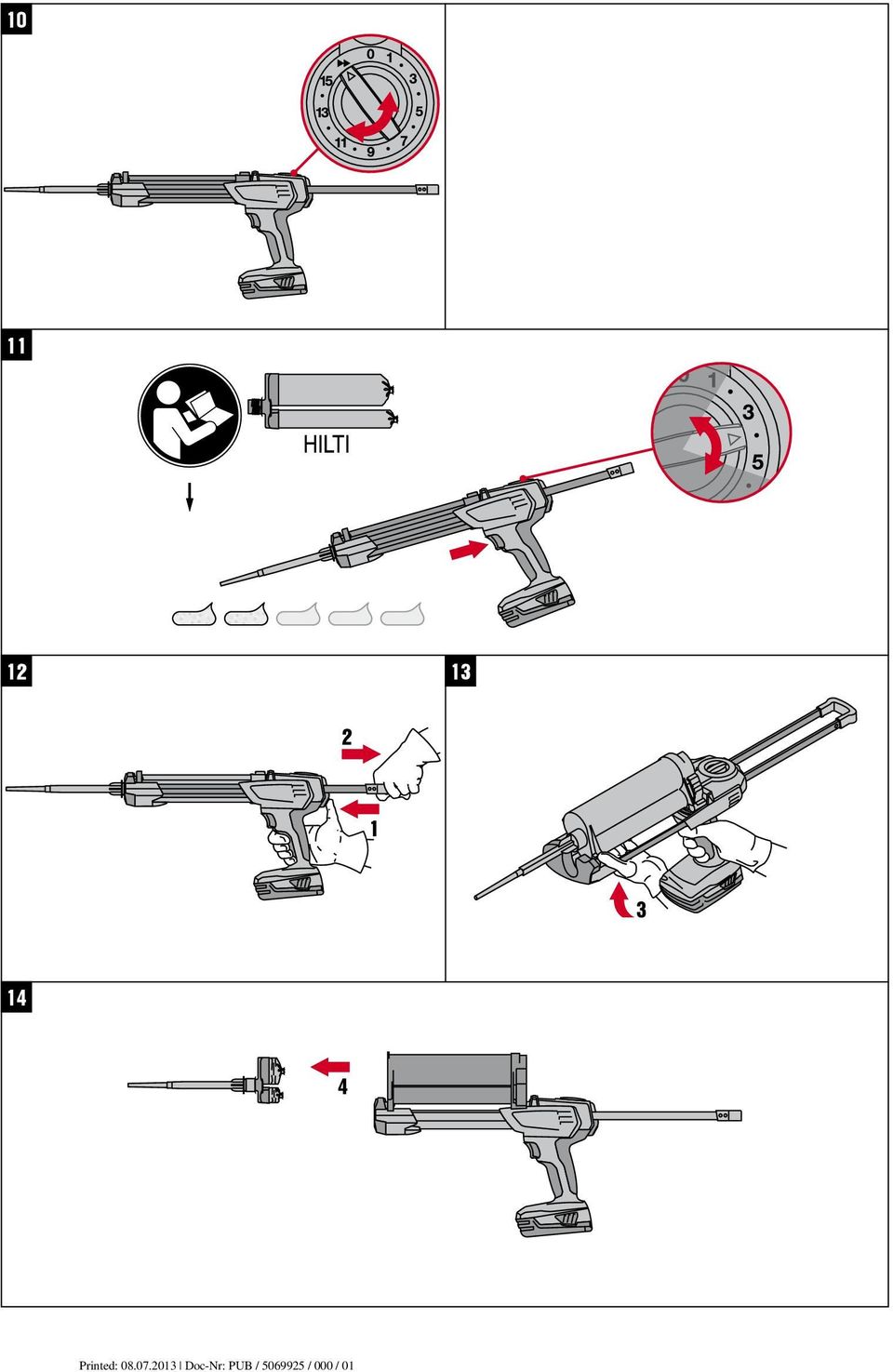 10

0 1 3 5 7 9 11 13 15

11

HILTI

1 3 5

12

2

1

13

3

14

4

Printed: 08.07.2013 | Doc-Nr: PUB / 5069925 / 000 / 01