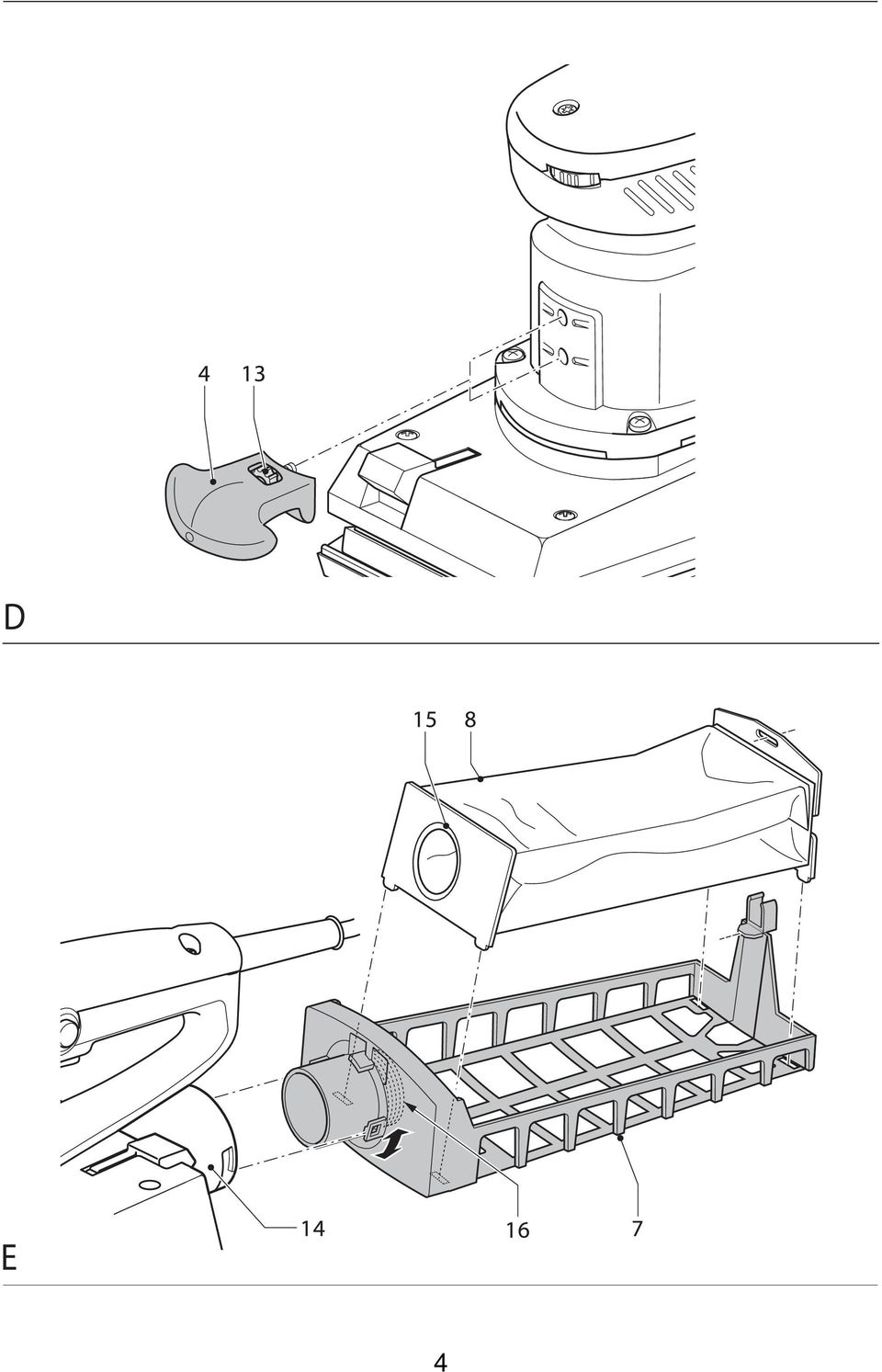 4 13

D

15 8

14 16 7

E

4