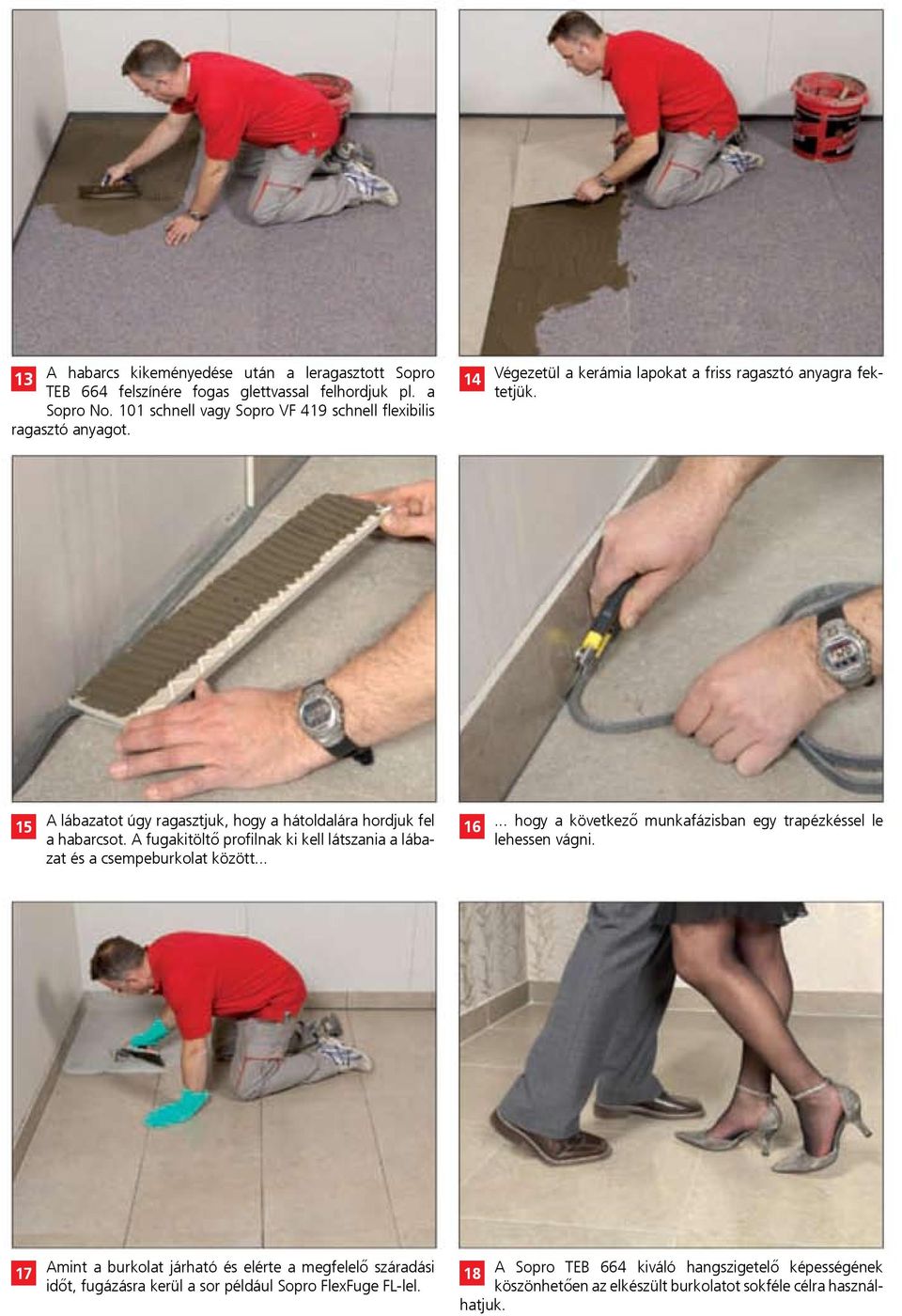 13 A habarcs kikeményedése után a leragasztott Sopro TEB 664 felszínére fogas glettvassal felhordjuk pl. a Sopro No. 101 schnell vagy Sopro VF 419 schnell flexibilis ragasztó anyagot.

14 Végezetül a kerámia lapokat a friss ragasztó anyagra fektetjük.

15 A lábazatot úgy ragasztjuk, hogy a hátoldalára hordjuk fel a habarcsot. A fugakitöltő profilnak ki kell látszania a lábazat és a csempeburkolat között...

16 ... hogy a következő munkafázisban egy trapézkéssel le lehessen vágni.

17 Amint a burkolat járható és elérte a megfelelő száradási időt, fugázásra kerül a sor például Sopro FlexFuge FL-lel.

18 A Sopro TEB 664 kiváló hangszigetelő képességének köszönhetően az elkészült burkolatot sokféle célra használhatjuk.