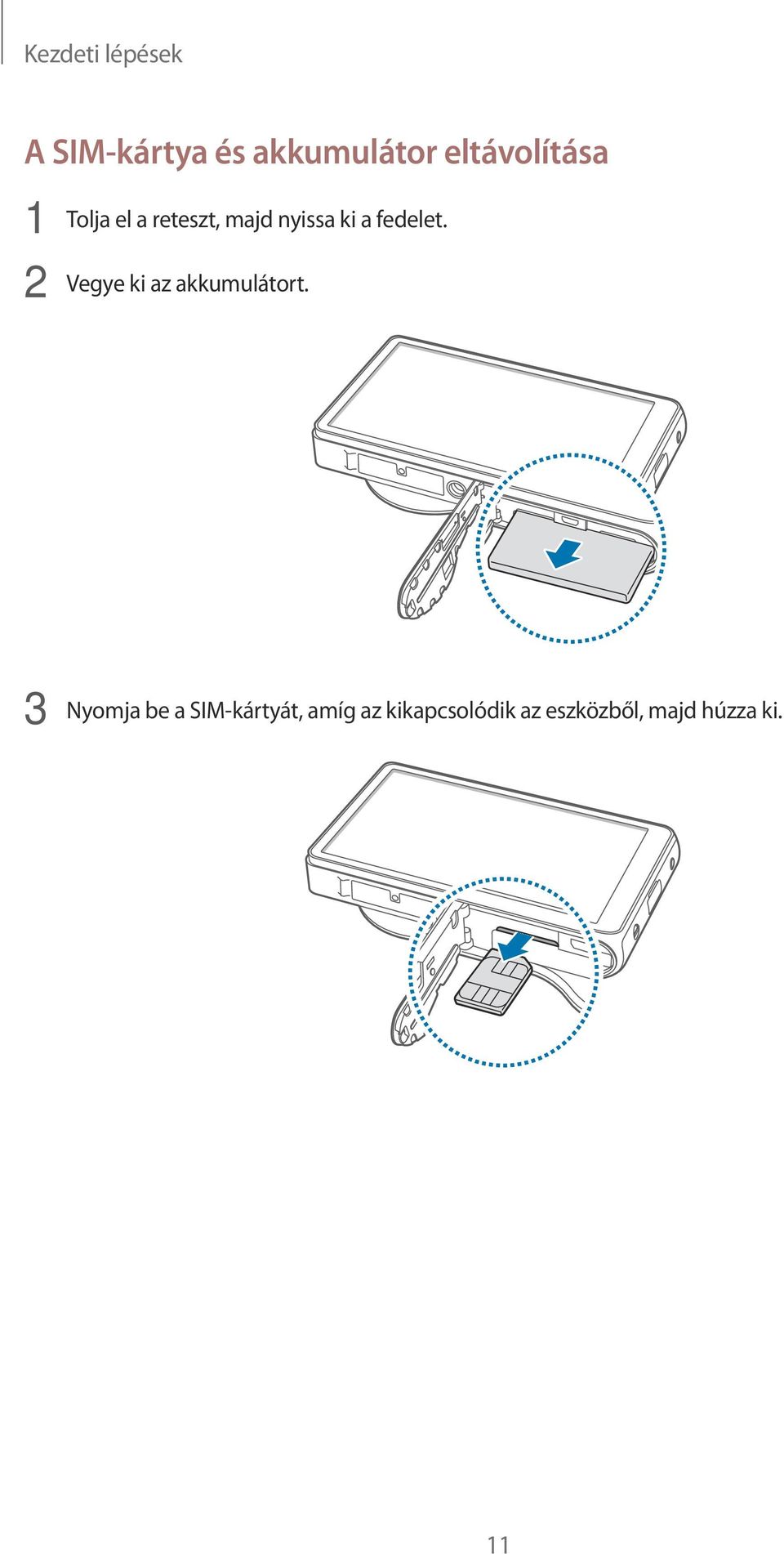 Kezdeti lépések

A SIM-kártya és akkumulátor eltávolítása

1 Tolja el a reteszt, majd nyissa ki a fedelet.

2 Vegye ki az akkumulátort.

3 Nyomja be a SIM-kártyát, amíg az kikapcsolódik az eszközből, majd húzza ki.

11