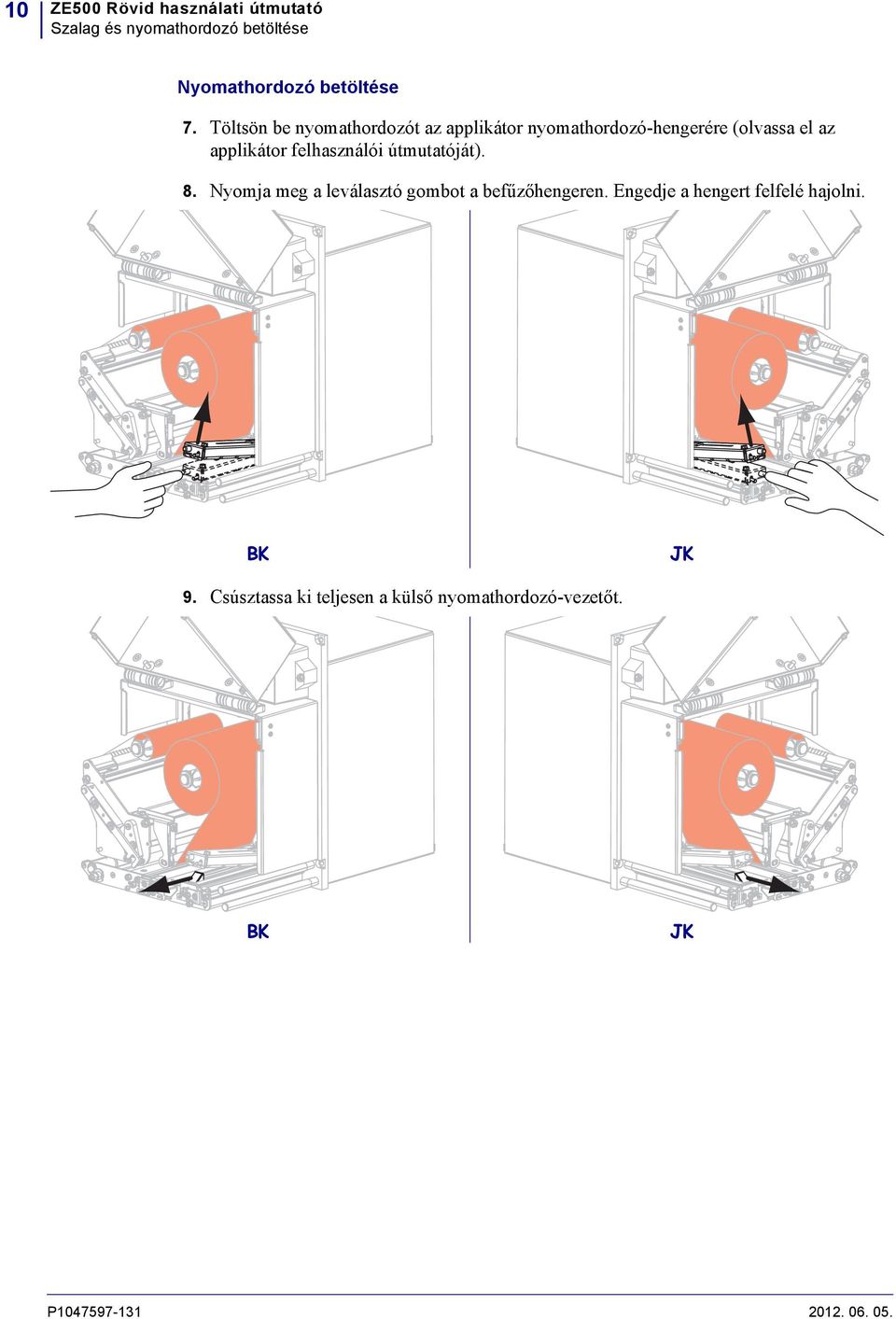 10 ZE500 Rövid használati útmutató
Szalag és nyomathordozó betöltése

Nyomathordozó betöltése

7. Töltsön be nyomathordozót az applikátor nyomathordozó-hengerére (olvassa el az applikátor felhasználói útmutatóját).

8. Nyomja meg a leválasztó gombot a befűzőhengeren. Engedje a hengert felfelé hajolni.

BK

JK

9. Csúsztassa ki teljesen a külső nyomathordozó-vezetőt.

BK

JK

P1047597-131

2012. 06. 05.