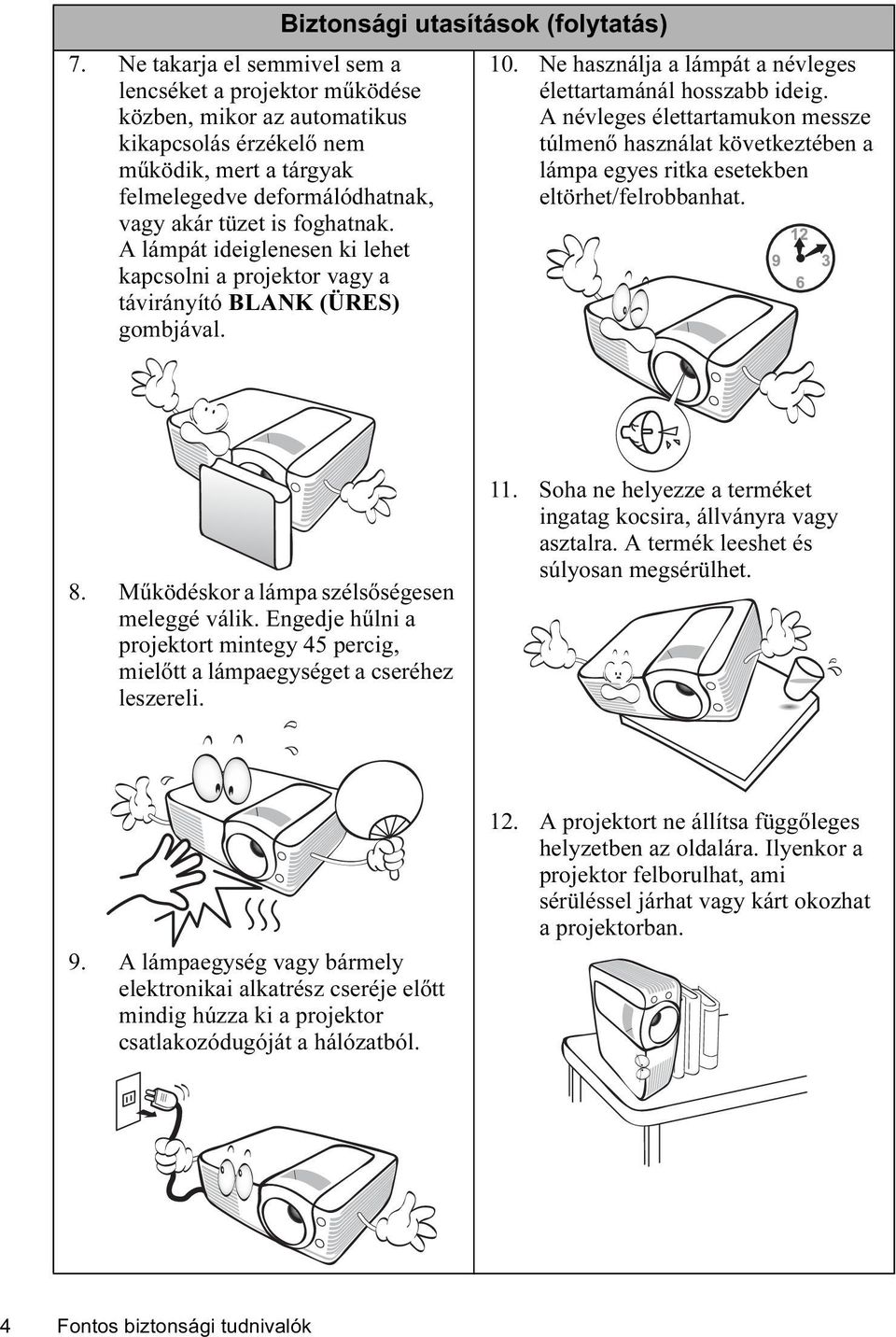 Biztonsági utasítások (folytatás)

7. Ne takarja el semmivel sem a lencséket a projektor működése közben, mikor az automatikus kikapcsolás érzékelő nem működik, mert a tárgyak felmelegedve deformálódhatnak, vagy akár tüzet is foghatnak. A lámpát ideiglenesen ki lehet kapcsolni a projektor vagy a távirányító BLANK (ÜRES) gombjával.

8. Működéskor a lámpa szélsőségesen meleggé válik. Engedje hűlni a projektort mintegy 45 percig, mielőtt a lámpaegységet a cseréhez leszereli.

9. A lámpaegység vagy bármely elektronikai alkatrész cseréje előtt mindig húzza ki a projektor csatlakozódugóját a hálózatból.

10. Ne használja a lámpát a névleges élettartamánál hosszabb ideig. A névleges élettartamukon messze túlmenő használat következtében a lámpa egyes ritka esetekben eltörhet/felrobbanhat.

12
9
3
6

11. Soha ne helyezze a terméket ingatag kocsira, állványra vagy asztalra. A termék leeshet és súlyosan megsérülhet.

12. A projektort ne állítsa függőleges helyzetben az oldalára. Ilyenkor a projektor felborulhat, ami sérüléssel járhat vagy kárt okozhat a projektorban.

4 Fontos biztonsági tudnivalók