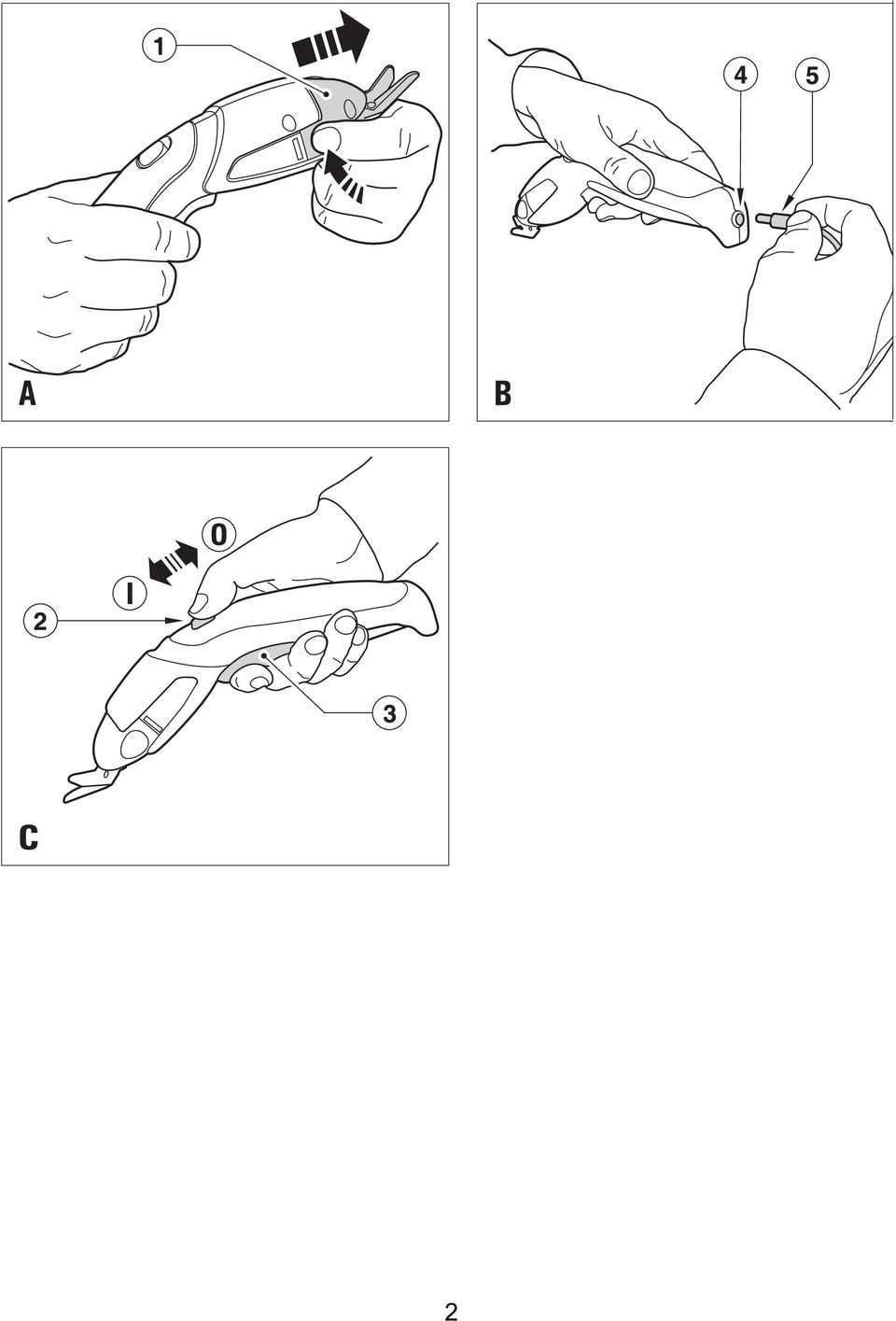 1

A

4
5

B

O
I
2

3

C

2