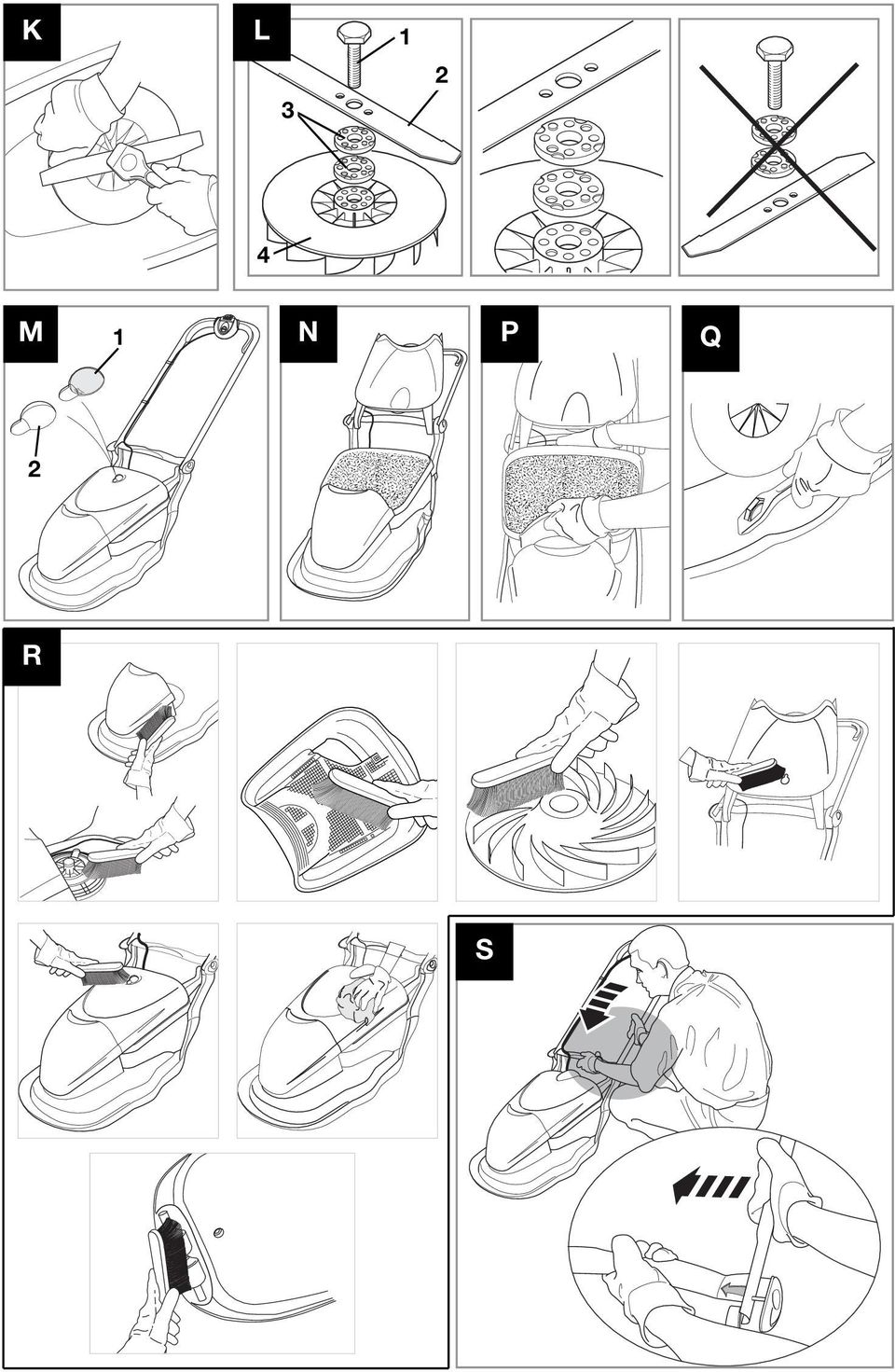 K

L
1
2
3
4

M
1
2

N

P

Q

R

S