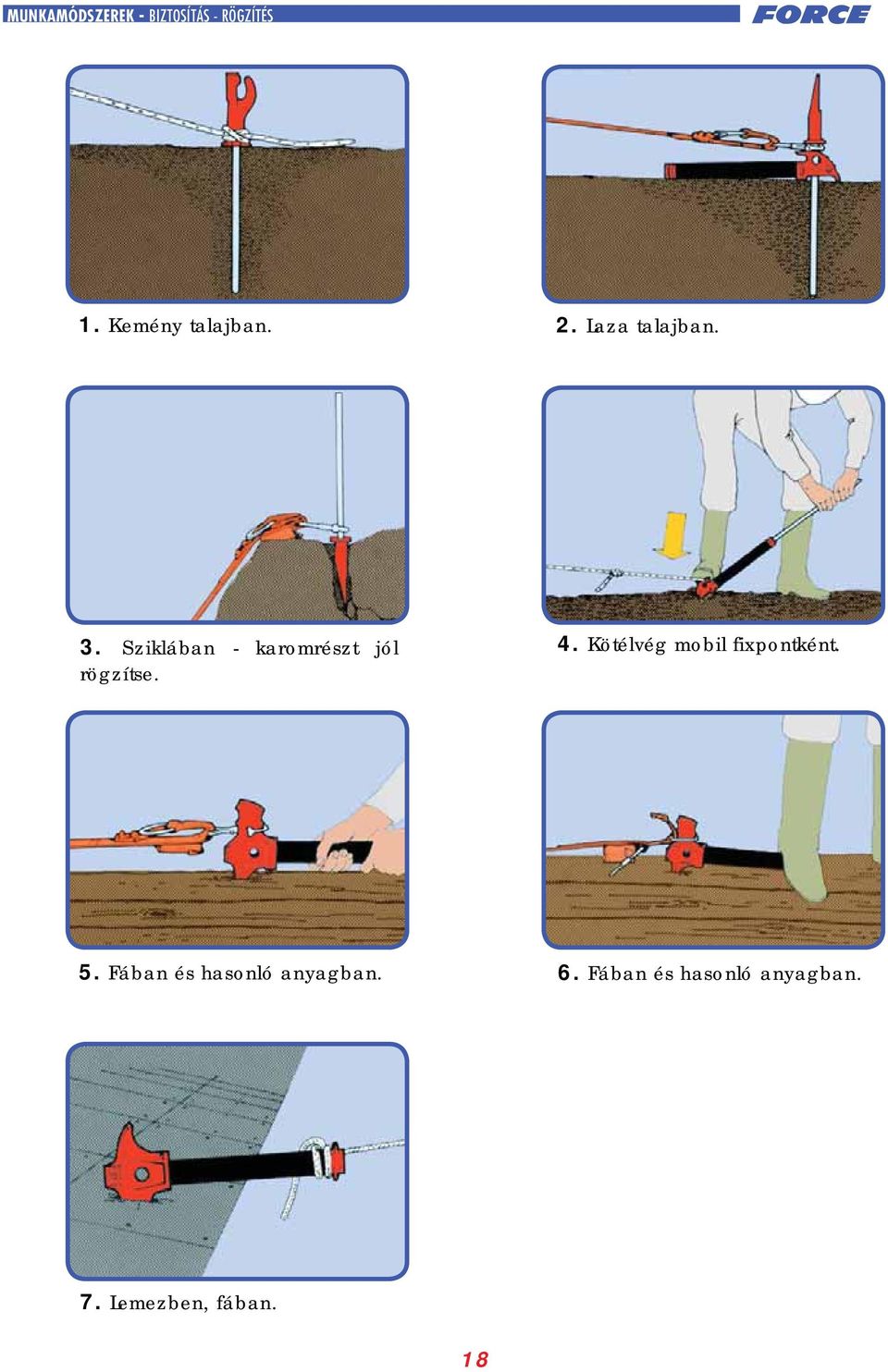 MUNKAMÓDSZEREK - BIZTOSÍTÁS - RÖGZÍTÉS

FORCE

1. Kemény talajban.

2. Laza talajban.

3. Sziklában - karomrészt jól rögzítse.

4. Kötélvég mobil fixpontként.

5. Fában és hasonló anyagban.

6. Fában és hasonló anyagban.

7. Lemezben, fában.

18