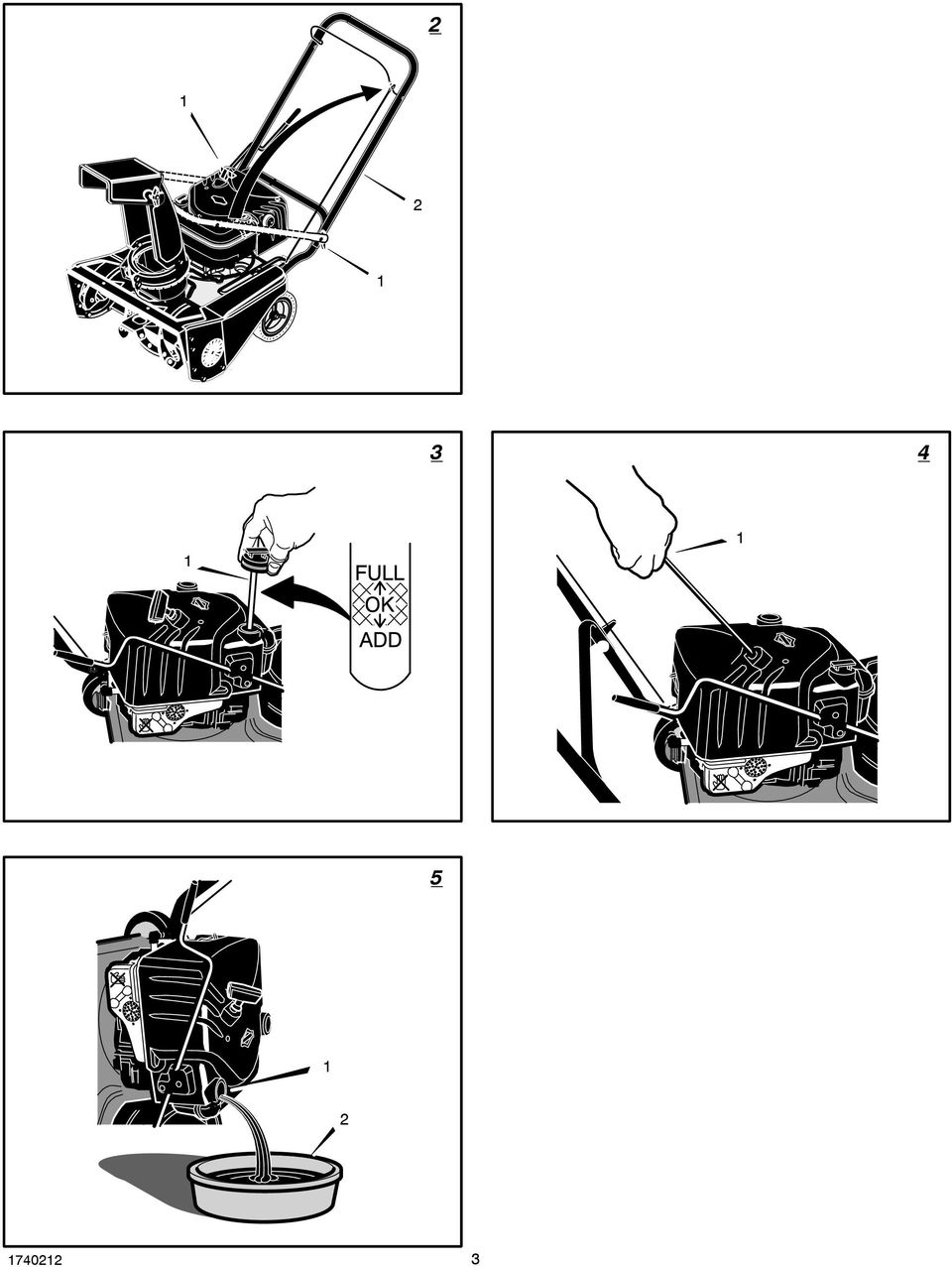 2

1

2

1

3

1

FULL

OK

ADD

4

1

5

1

2

1740212

3