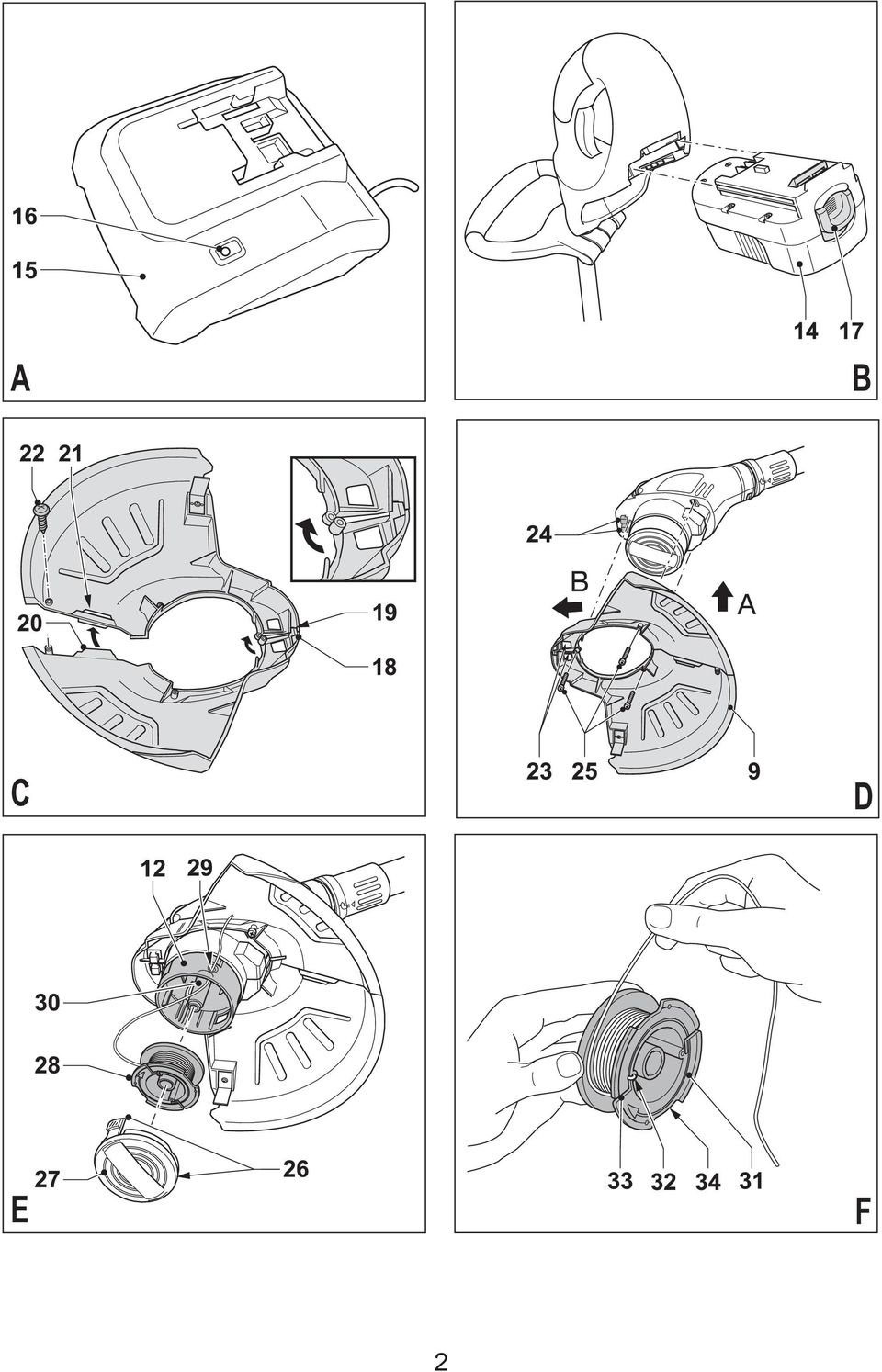 16
15
A

14 17
B

22 21
20
19
18
C

24
B
A
23 25 9
D

12 29
30
28
27
26
E

33 32 34 31
F

2