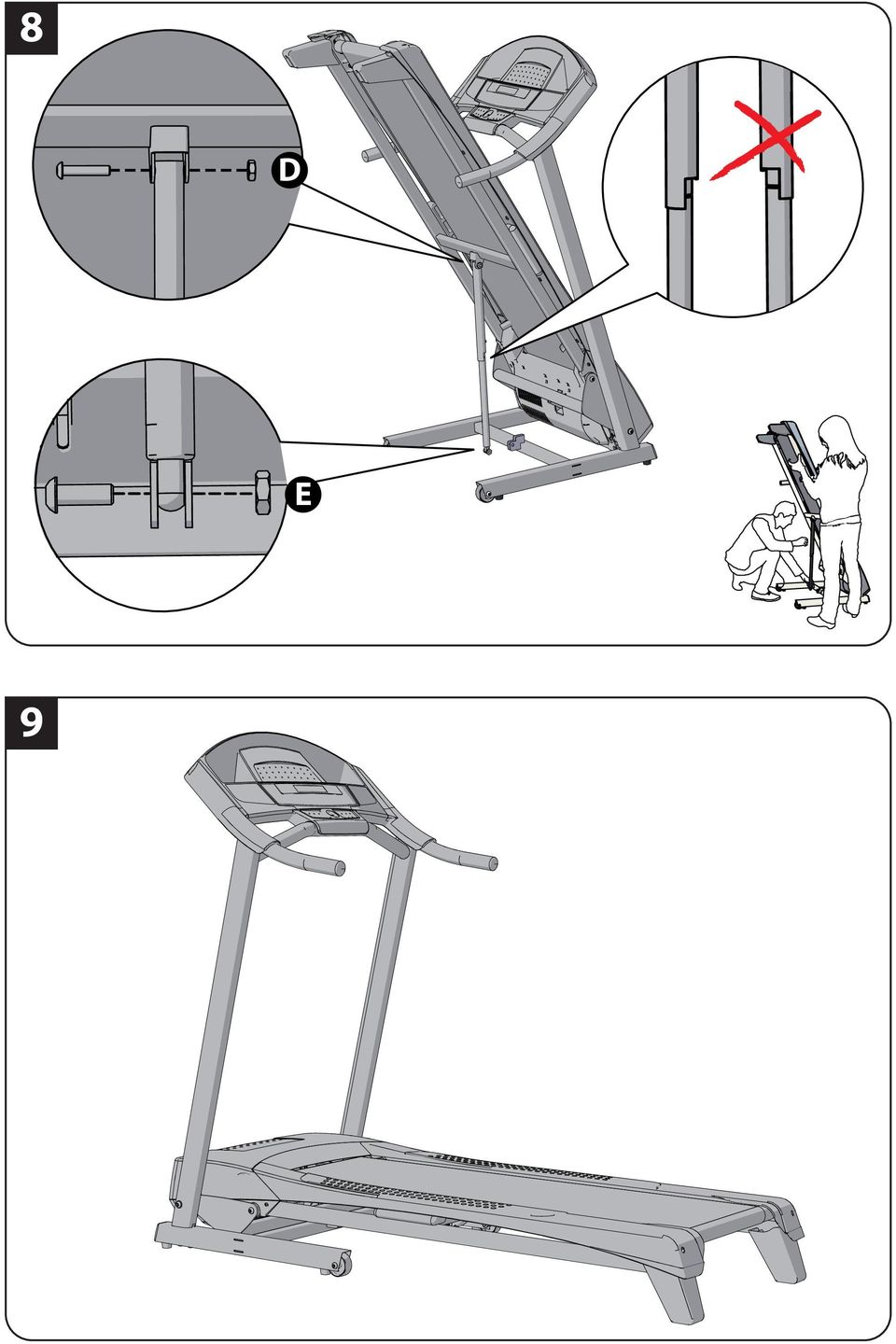 8

D

E

9