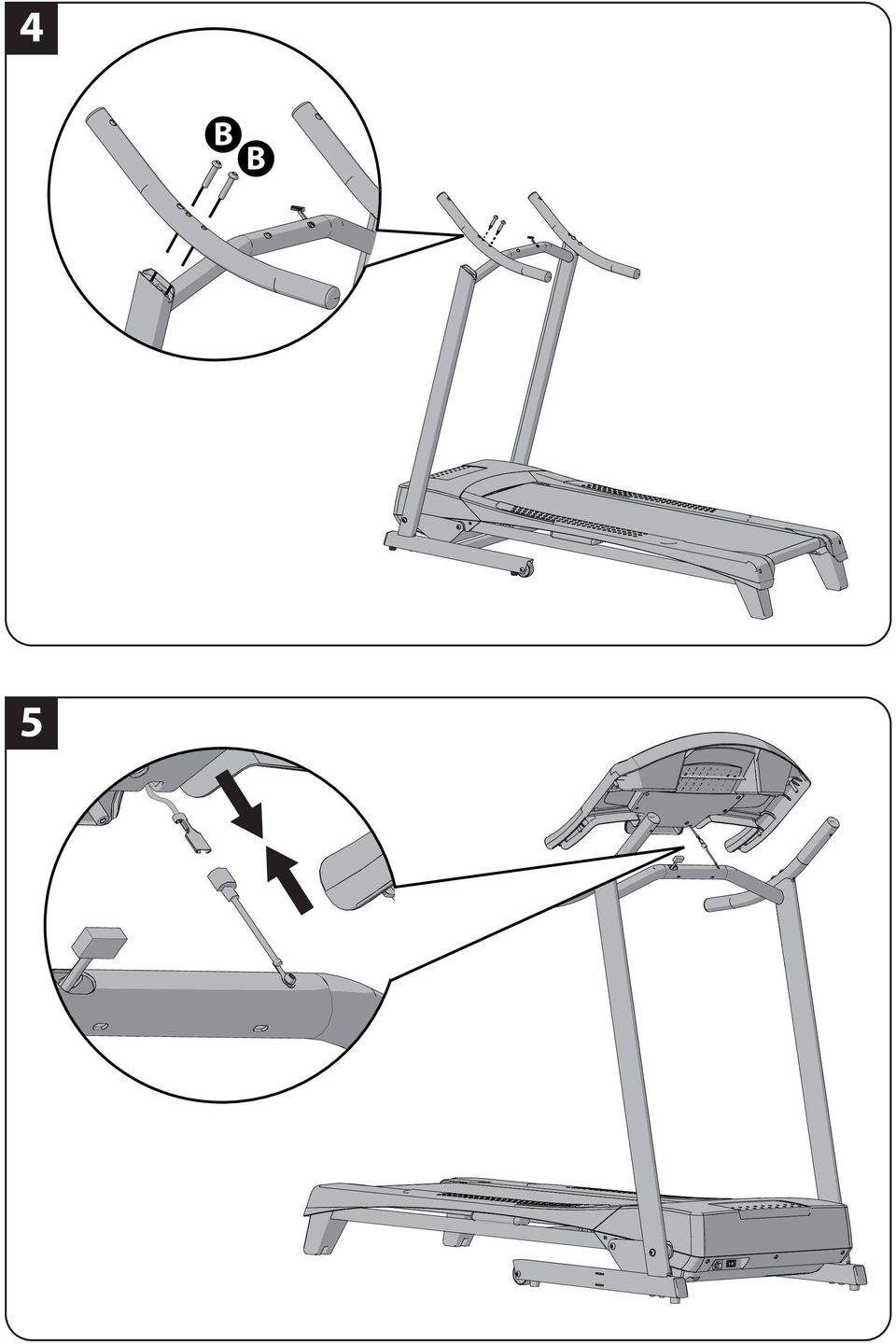 4

B
B

5