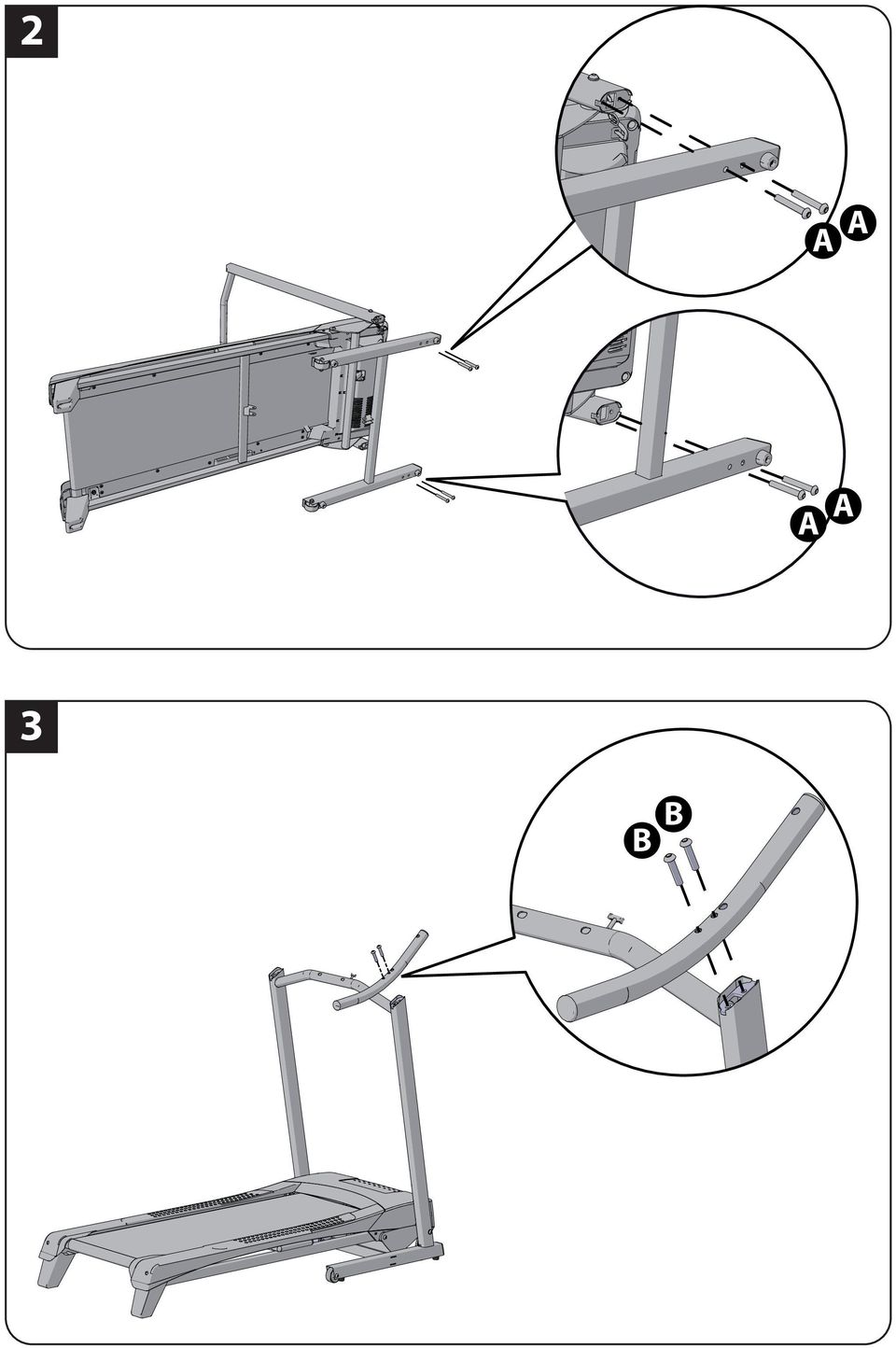 2

A A

A A

3

B B