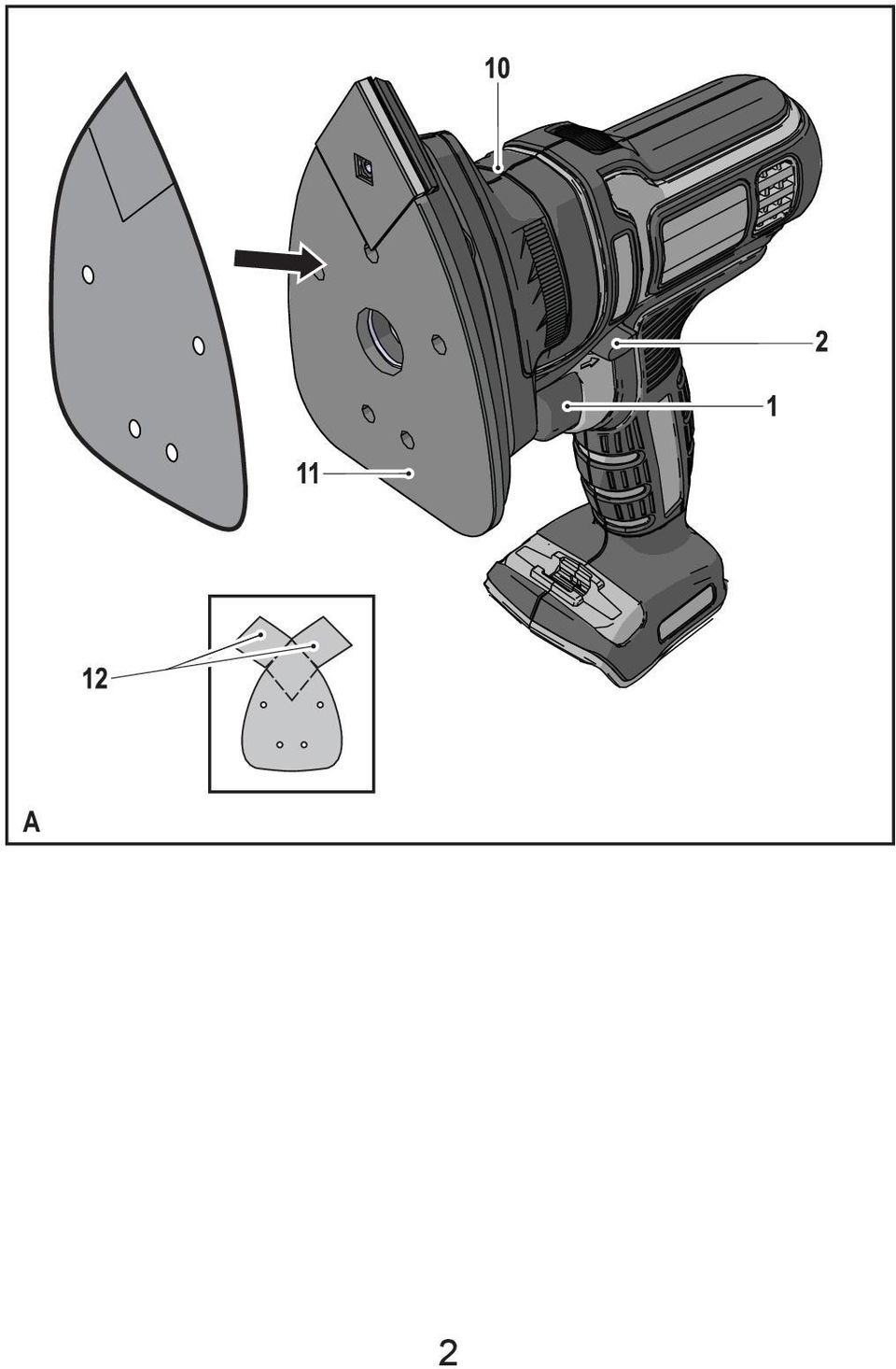 10

2

1

11

12

A

2