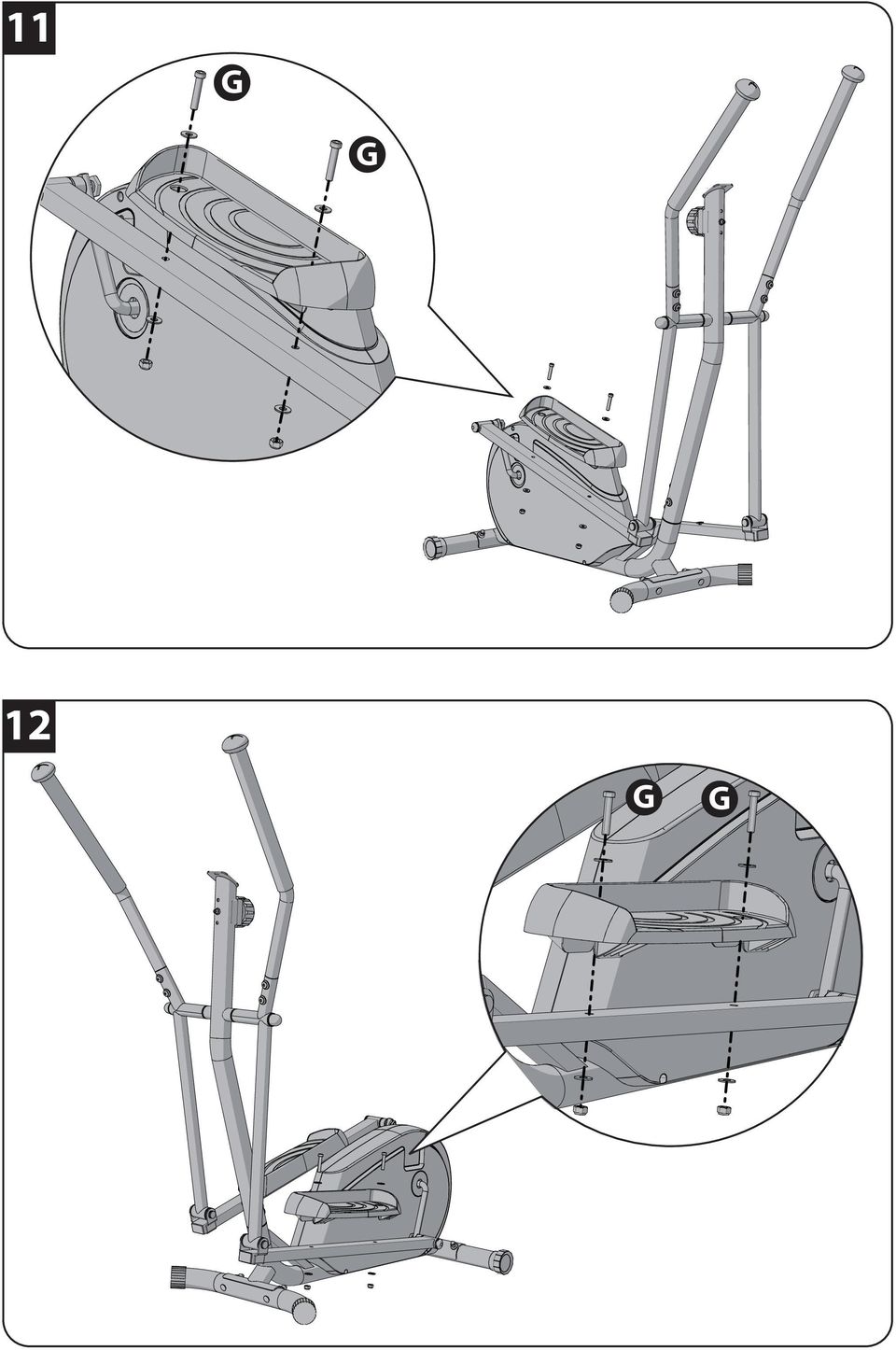 11

G

G

12

G

G