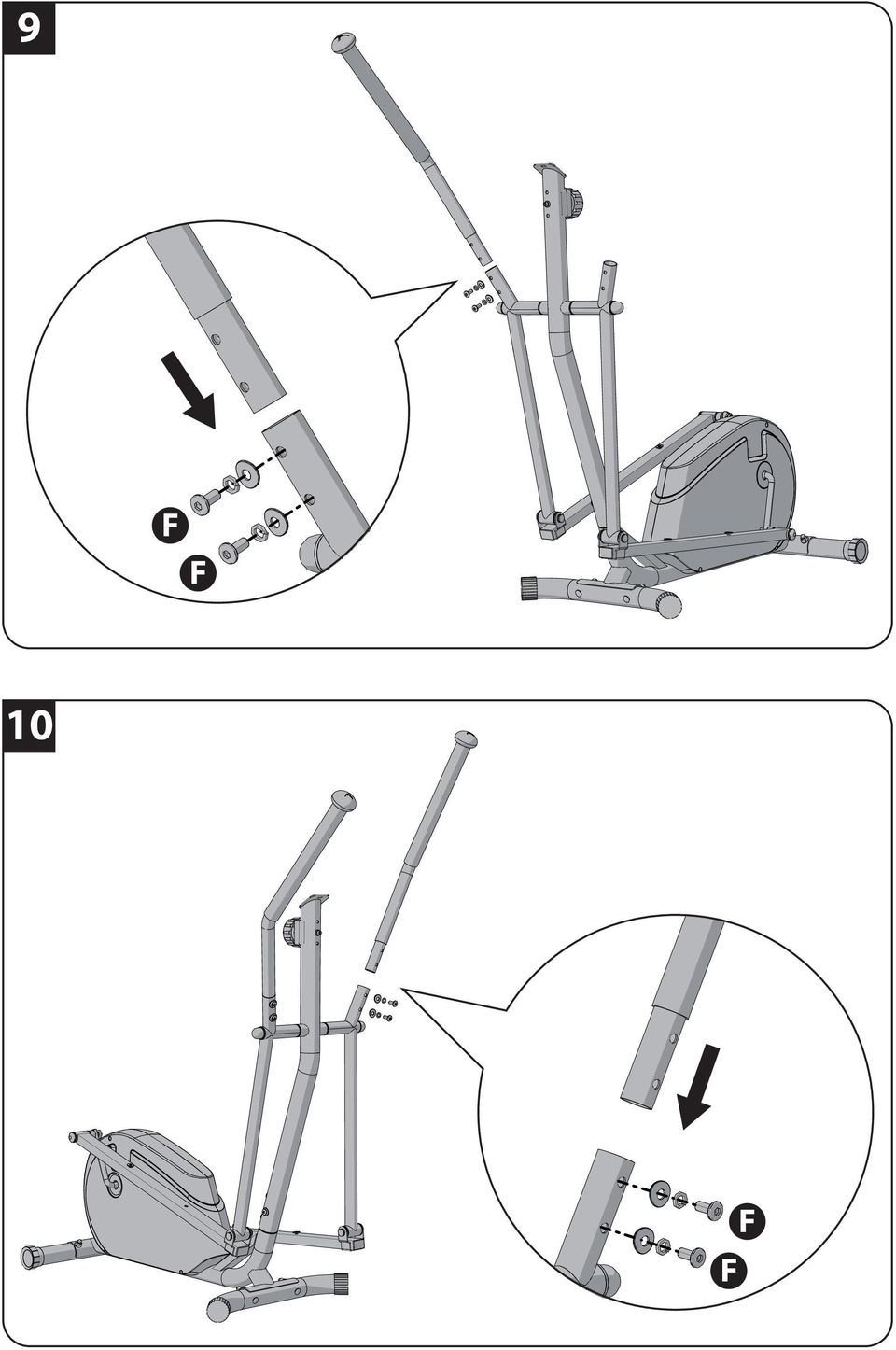 9

F

F

10

F

F