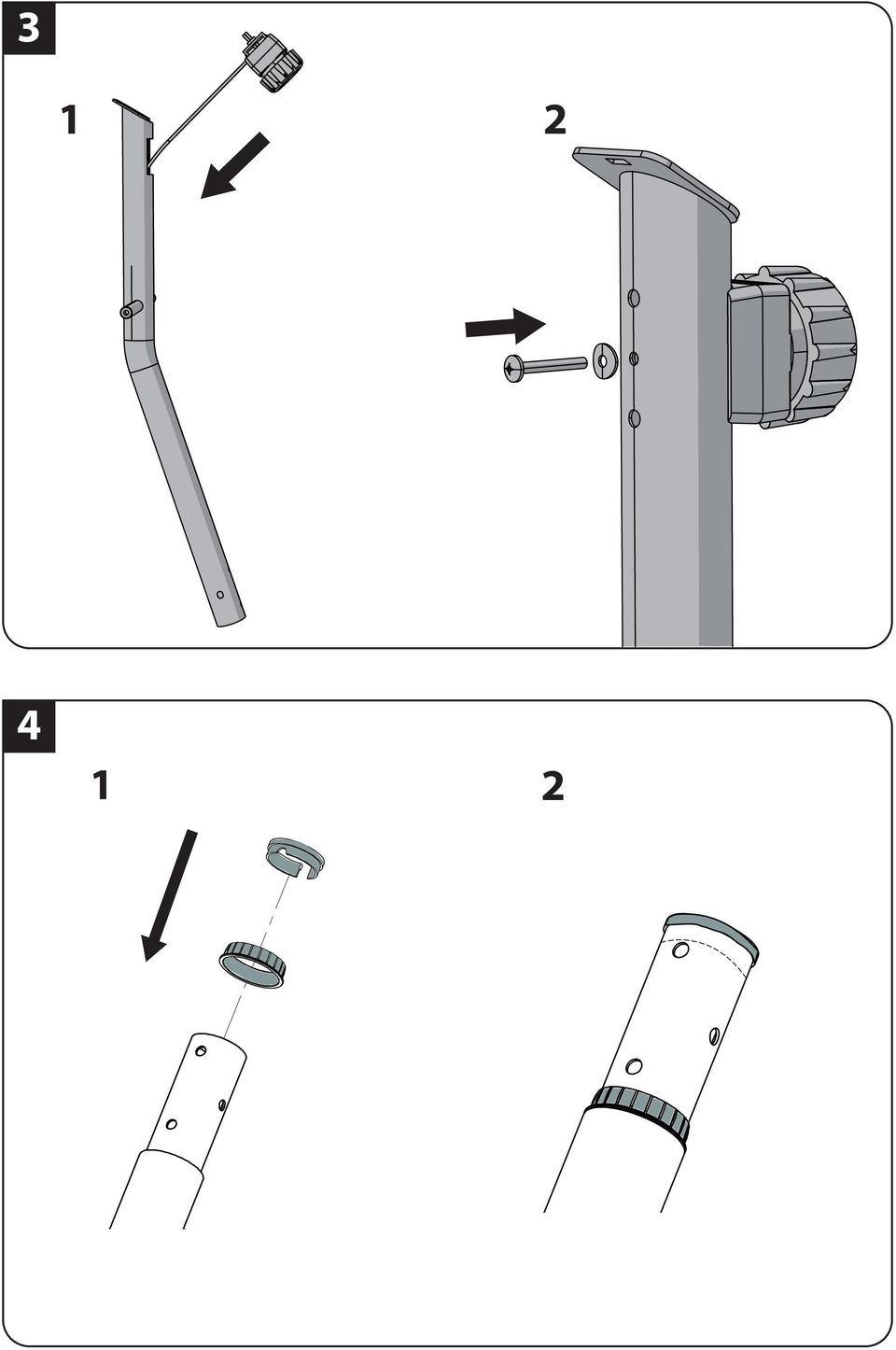 3

1

2

4

1

2