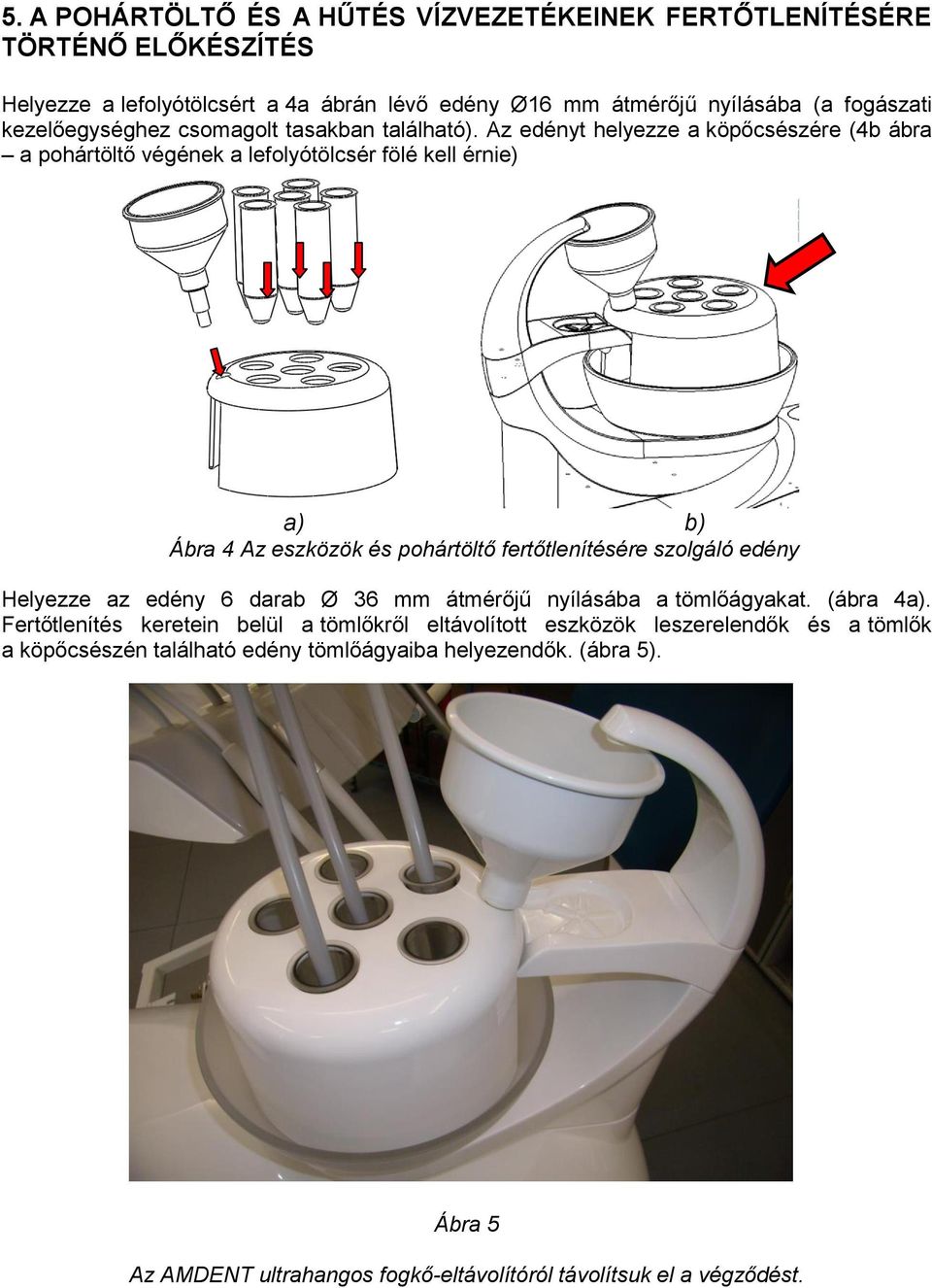 5. A POHÁRTÖLTŐ ÉS A HŰTÉS VÍZVEZETÉKEINEK FERTŐTLENÍTÉSÉRE TÖRTÉNŐ ELŐKÉSZÍTÉS

Helyezze a lefolyótölcsért a 4a ábrán lévő edény Ø16 mm átmérőjű nyílásába (a fogászati kezelőegységhez csomagolt tasakban található). Az edényt helyezze a köpőcsészére (4b ábra – a pohártöltő végének a lefolyótölcsér fölé kell érnie)

a)

b)

Ábra 4 Az eszközök és pohártöltő fertőtlenítésére szolgáló edény

Helyezze az edény 6 darab Ø 36 mm átmérőjű nyílásába a tömlőágyakat. (ábra 4a). Fertőtlenítés keretein belül a tömlőkről eltávolított eszközök leszerelendők és a tömlők a köpőcsészén található edény tömlőágyaiba helyezendők. (ábra 5).

Ábra 5

Az AMDENT ultrahangos fogkő-eltávolítóról távolítsuk el a végződést.