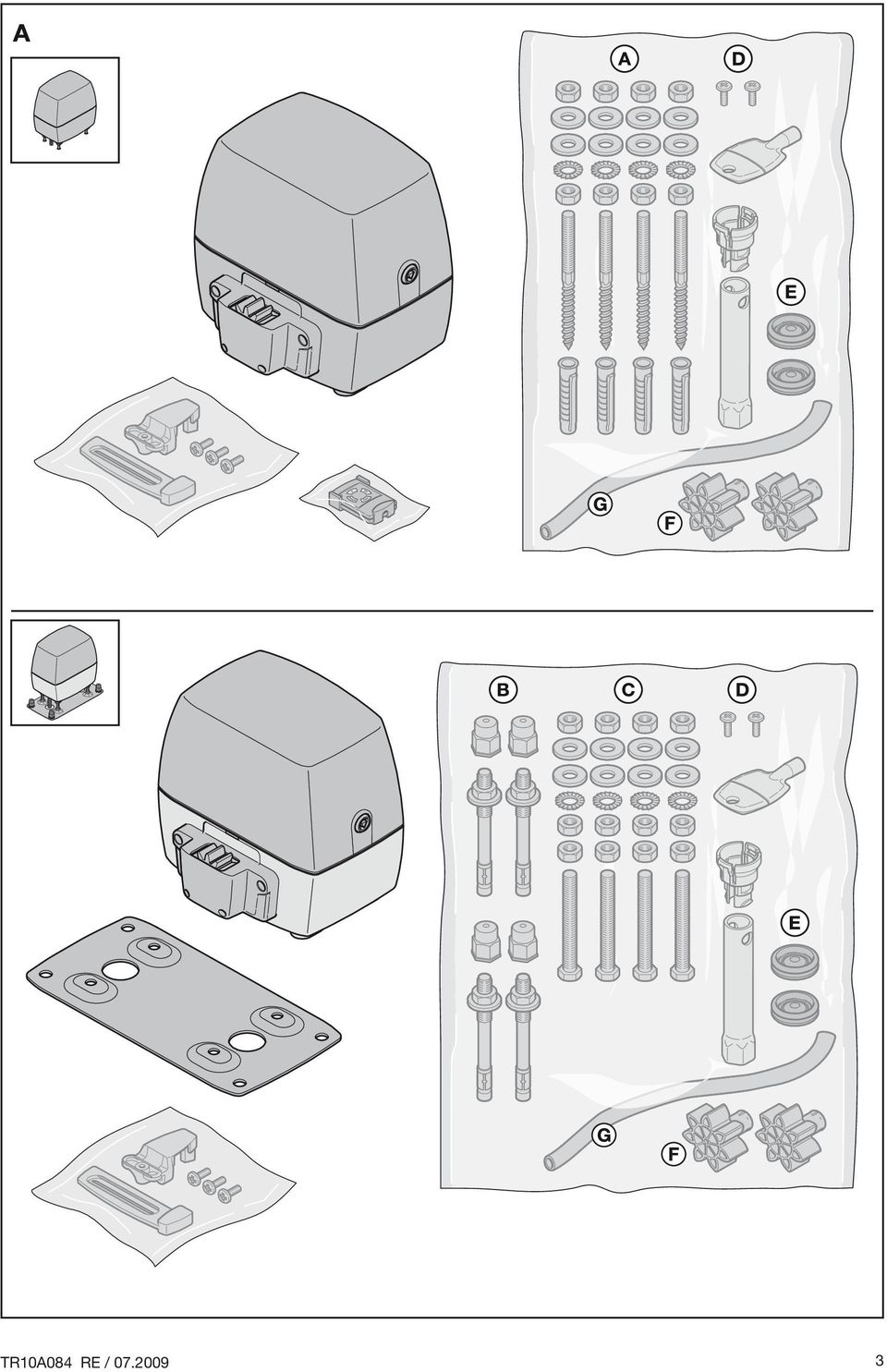 A

A
D
E
G
F

B
C
D
E
G
F

TR10A084 RE / 07.2009
3