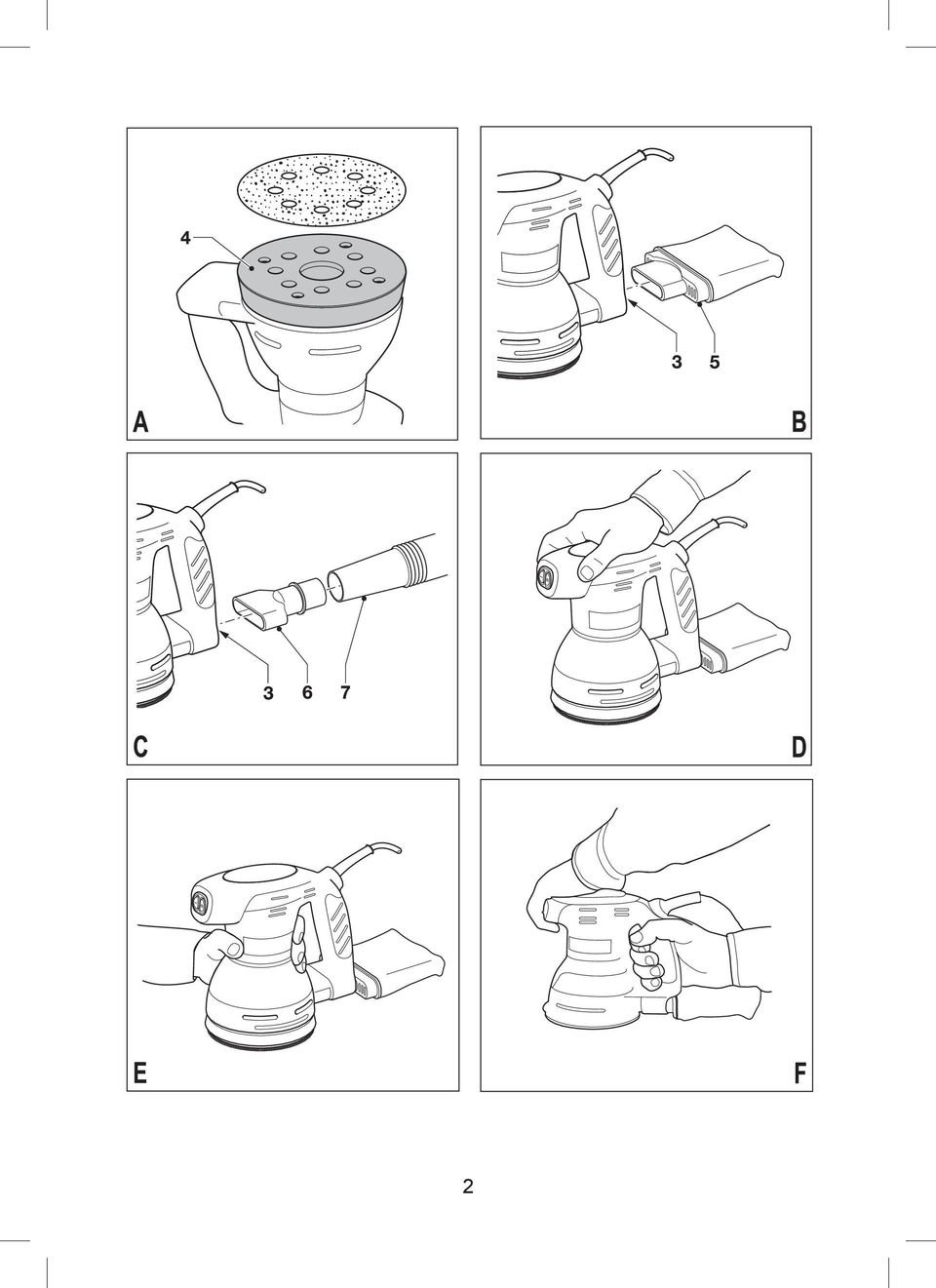 4

A

3 5

B

3 6 7

C

D

E

F

2