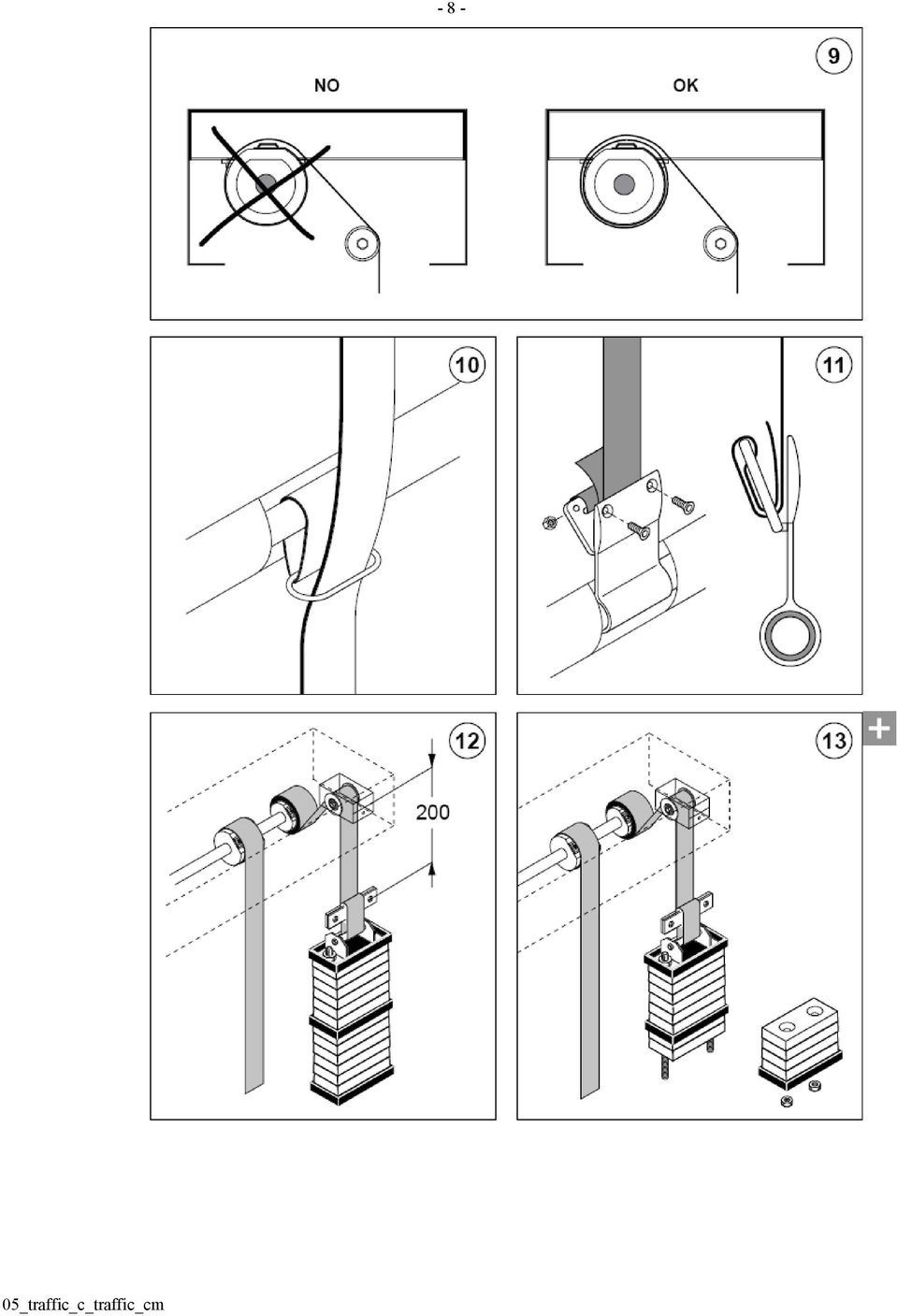 - 8 -

9

NO

OK

10

11

12

200

13

+

05_traffic_c_traffic_cm