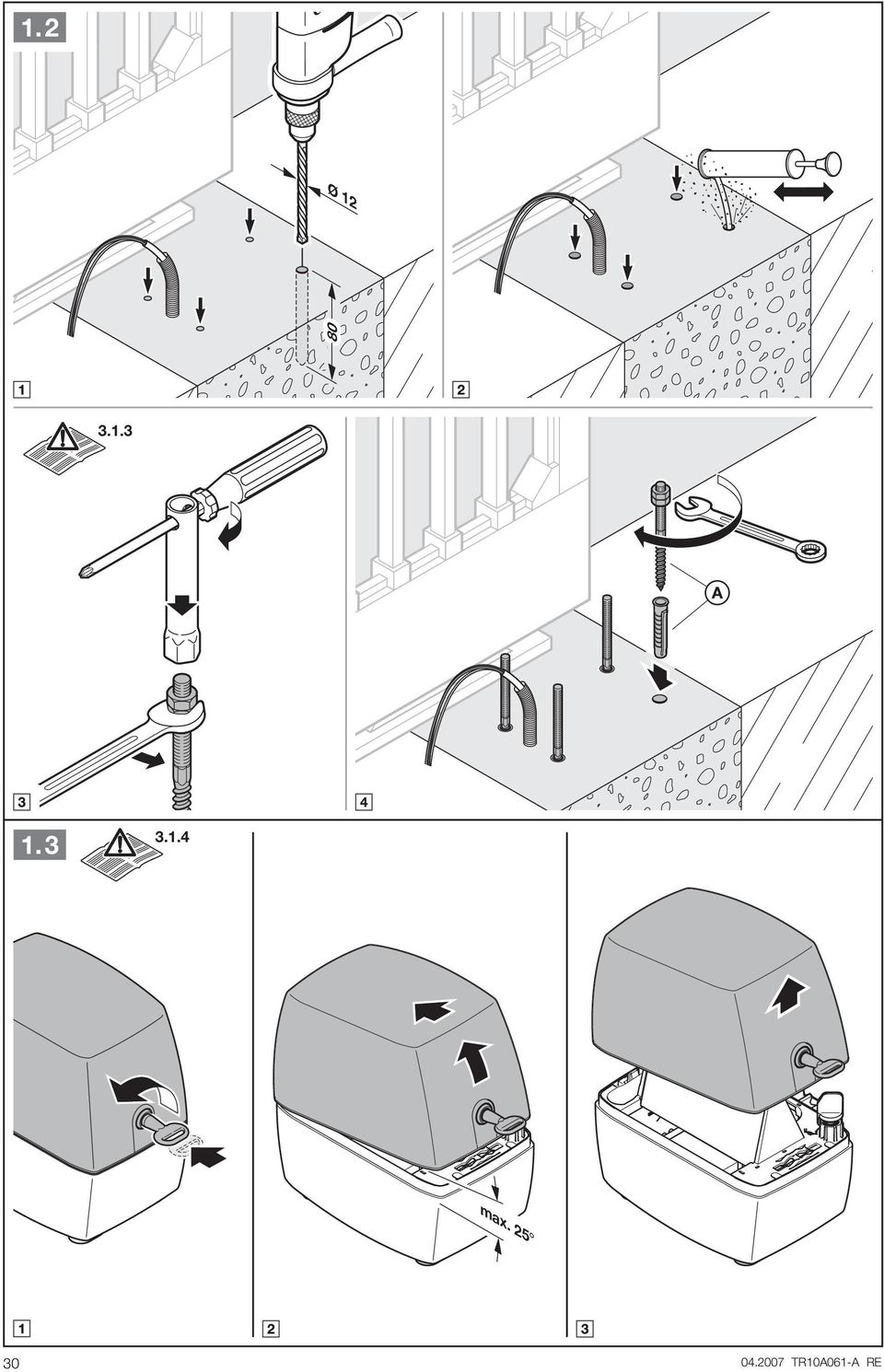 1.2

Ø 12

80

1

2

3.1.3

A

3

4

1.3

3.1.4

max. 25°

1

2

3

30

04.2007 TR10A061-A RE