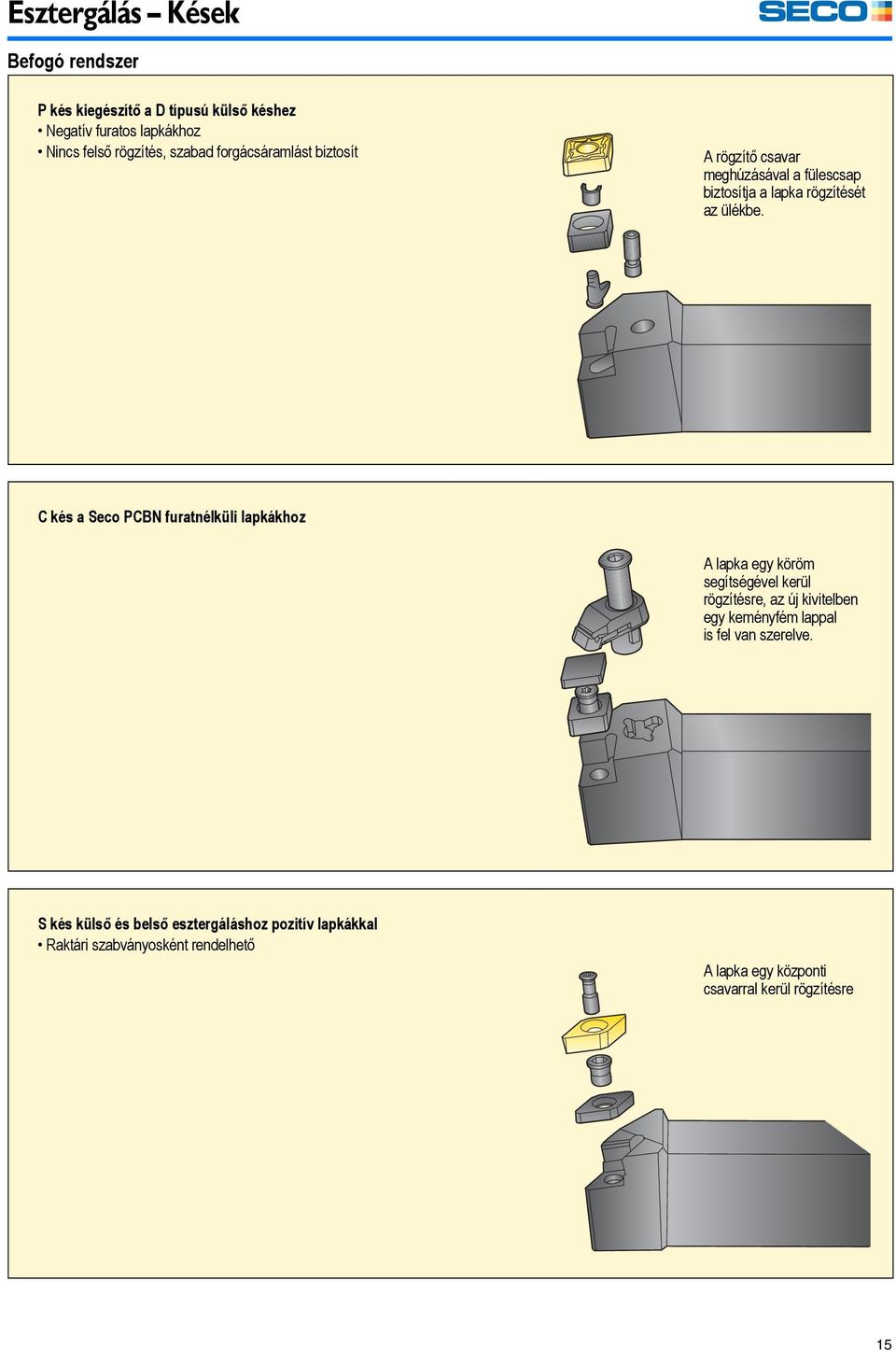 Esztergálás – Kések

SECO

Befogó rendszer

P kés kiegészítő a D típusú külső késhez
• Negatív furatos lapkákhoz
• Nincs felső rögzítés, szabad forgácsáramlást biztosít

A rögzítő csavar meghúzásával a fülescsap biztosítja a lapka rögzítését az ülékbe.

C kés a Seco PCBN furatnélküli lapkákhoz

A lapka egy köröm segítségével kerül rögzítésre, az új kivitelben egy keményfém lappal is fel van szerelve.

S kés külső és belső esztergáláshoz pozitív lapkákkal
• Raktári szabványosként rendelhető

A lapka egy központi csavarral kerül rögzítésre

15