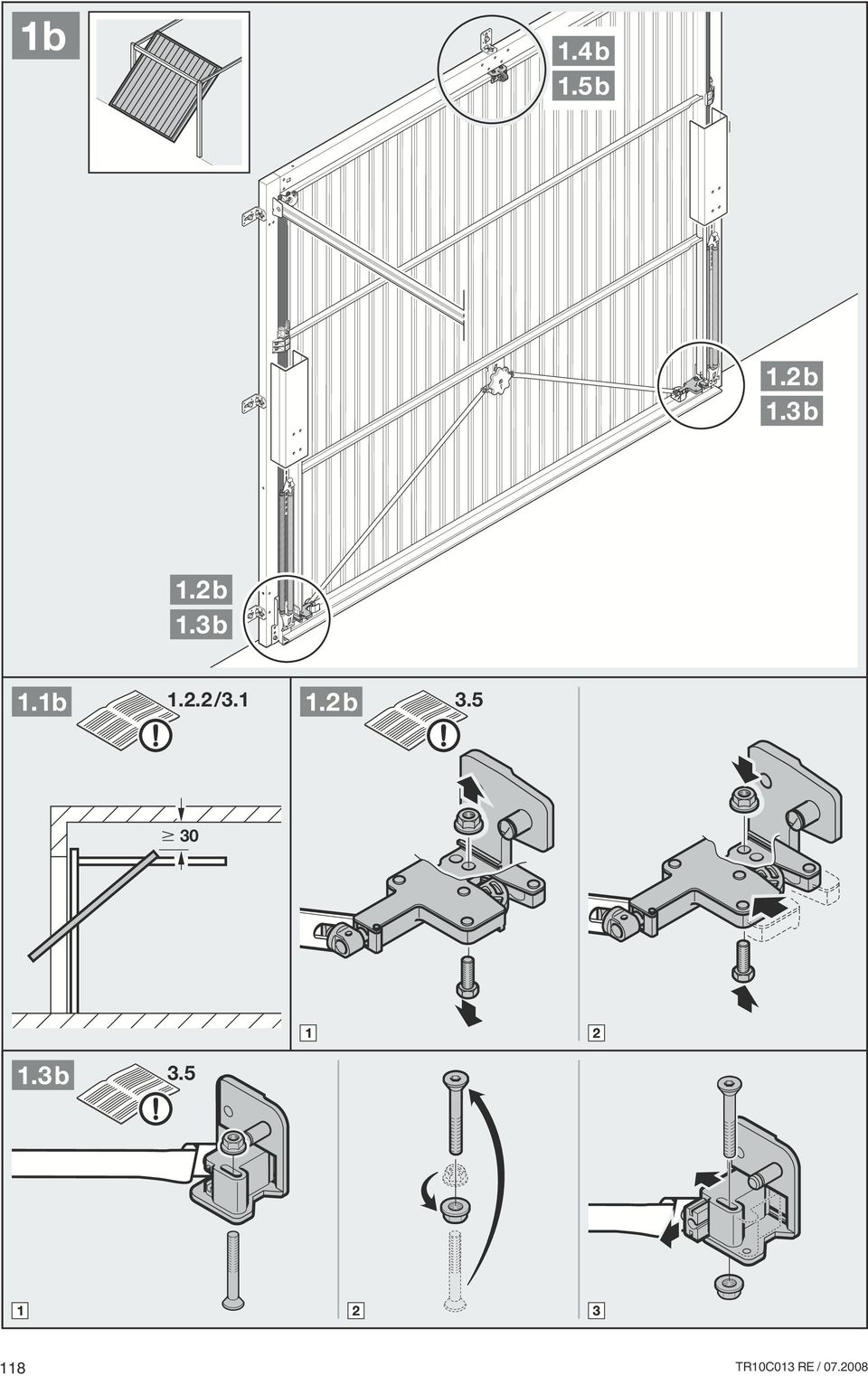 1b

1.4b
1.5b

1.2b
1.3b

1.2b
1.3b

1.1b 1.2.2/3.1

$\geq 30$

1.2b 3.5

1

2

1.3b 3.5

1

2

3

118

TR10C013 RE / 07.2008