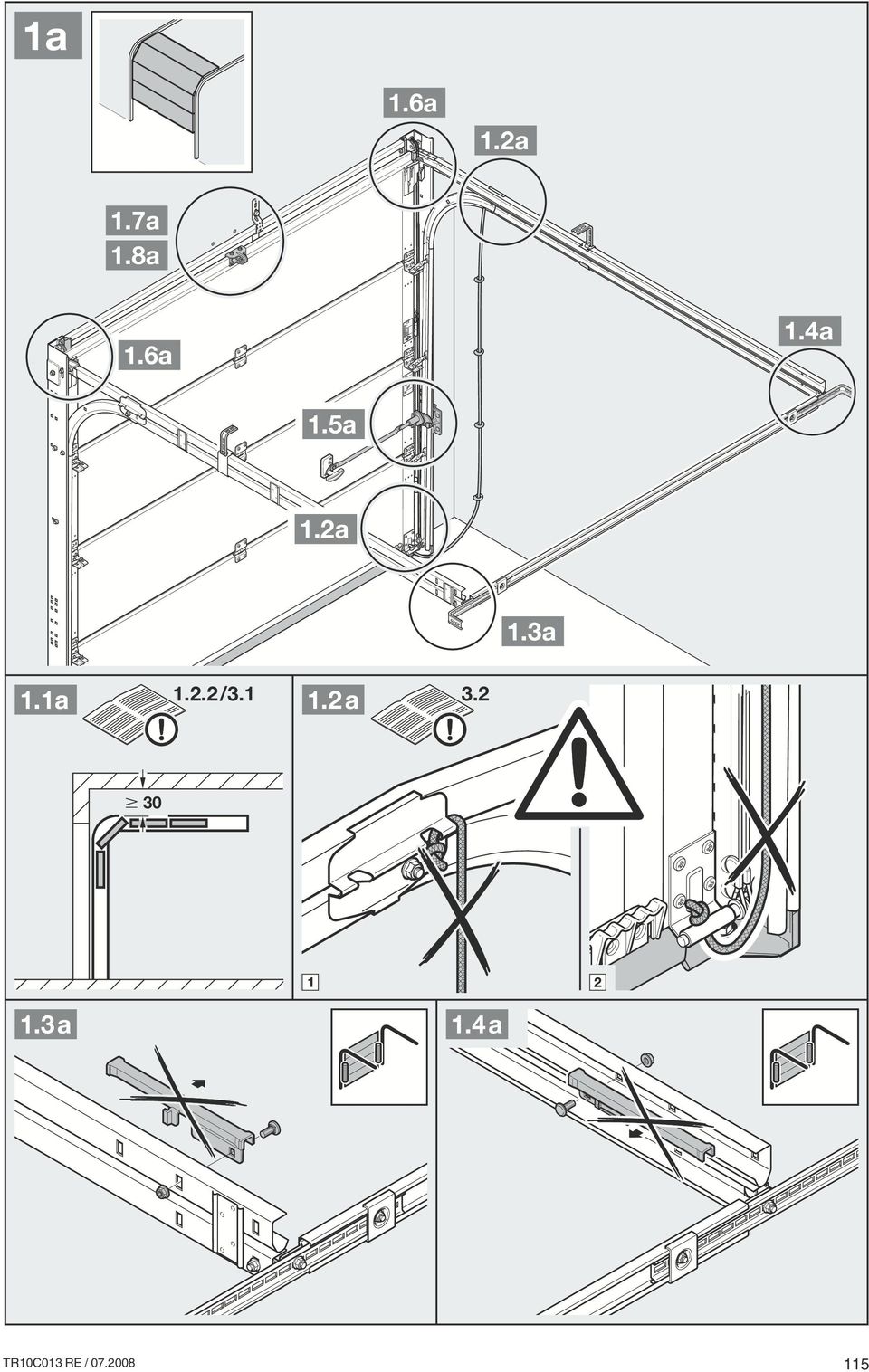 1a

1.6a

1.2a

1.7a

1.8a

1.6a

1.4a

1.5a

1.2a

1.3a

1.1a

1.2.2/3.1

$\geq 30$

1.2a

3.2

1

2

1.3a

1.4a

TR10C013 RE / 07.2008

115