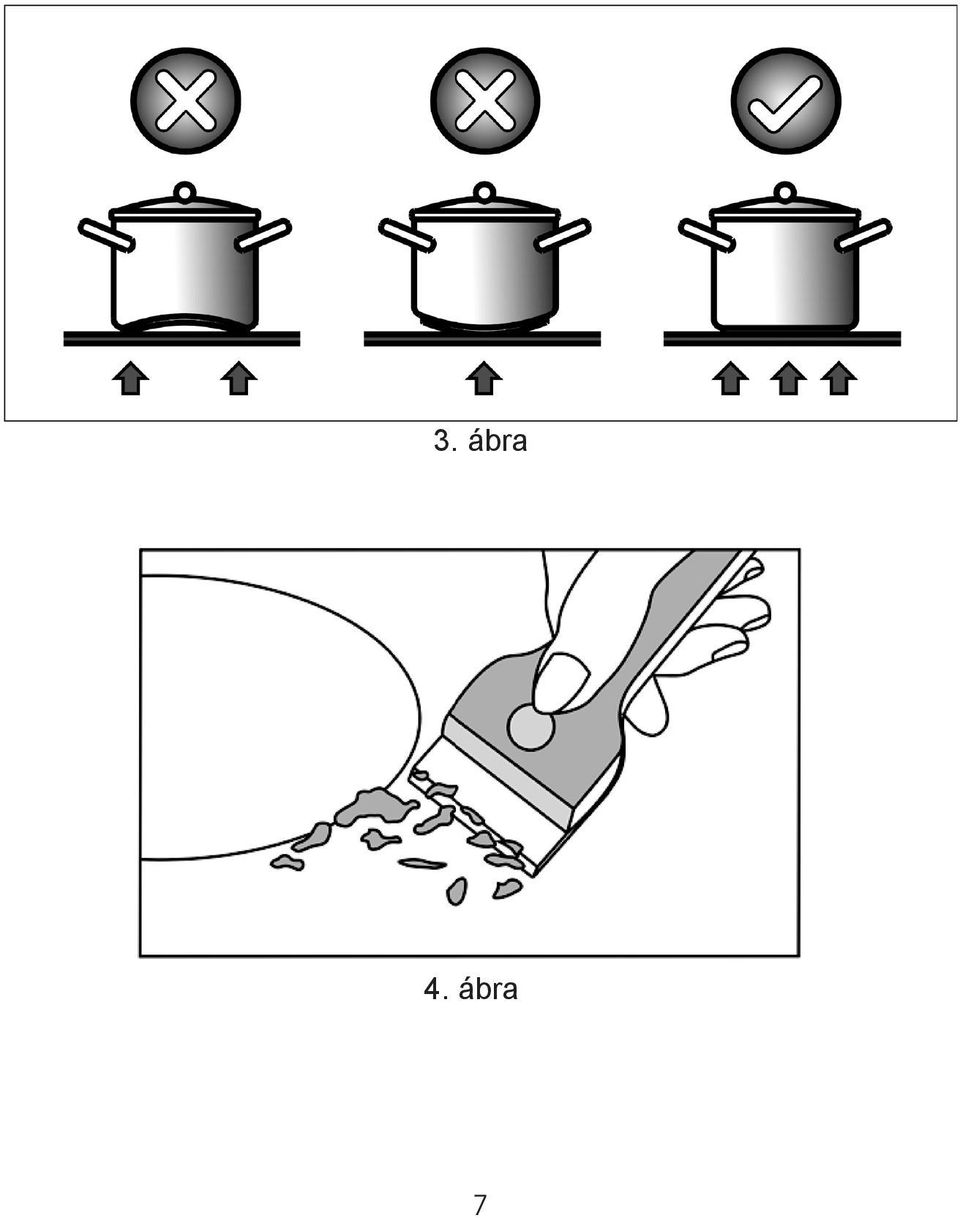 3. ábra

4. ábra

7