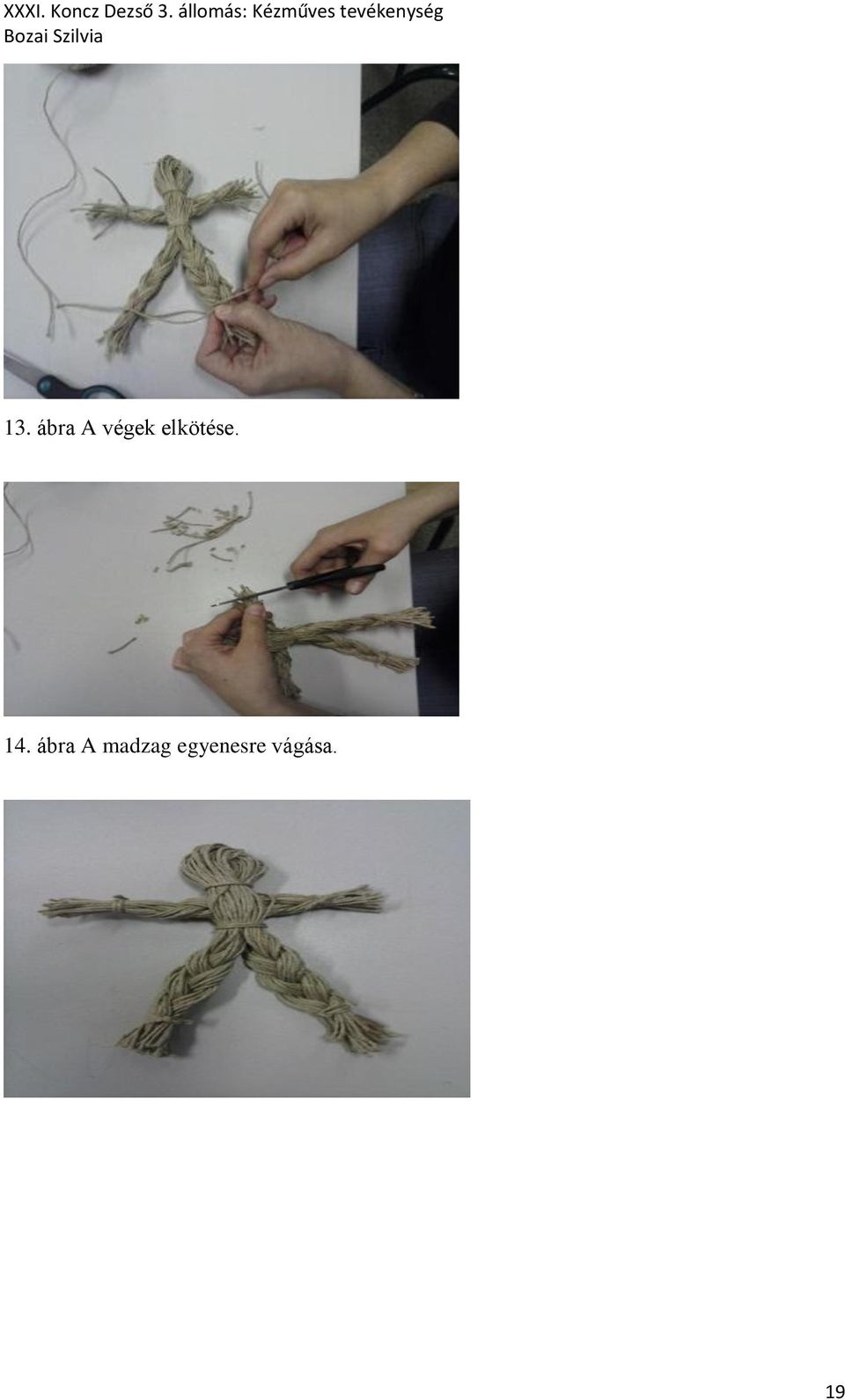 XXXI. Koncz Dezső 3. állomás: Kézműves tevékenység
Bozai Szilvia

13. ábra A végek elkötése.

14. ábra A madzag egyenesre vágása.

19