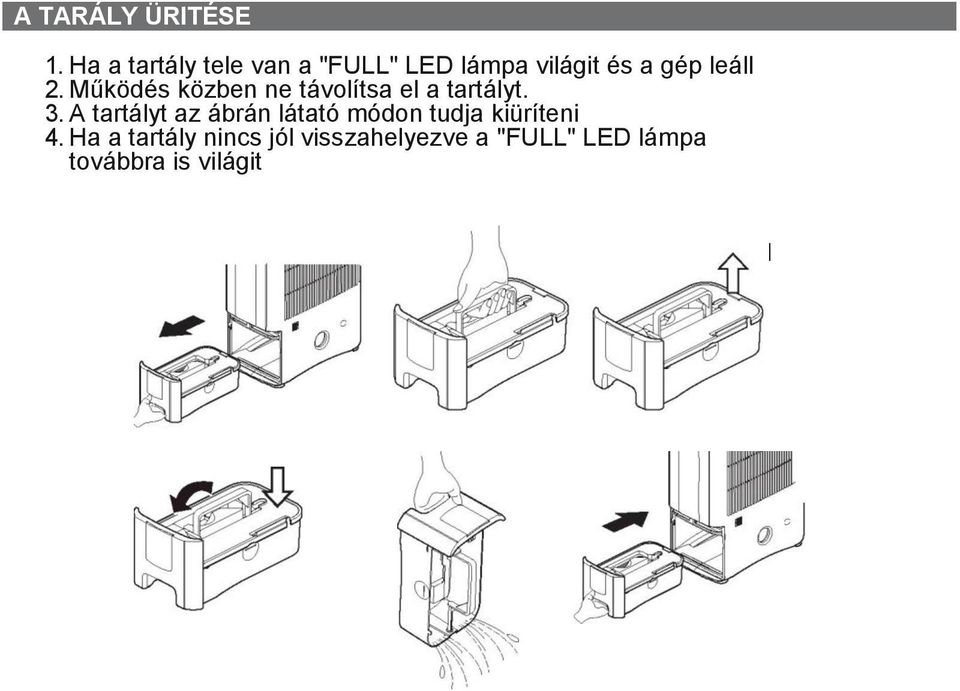 A TARÁLY ÜRITÉSE

1. Ha a tartály tele van a "FULL" LED lámpa világit és a gép leáll
2. Működés közben ne távolítsa el a tartályt.
3. A tartályt az ábrán látató módon tudja kiüríteni
4. Ha a tartály nincs jól visszahelyezve a "FULL" LED lámpa továbbra is világit