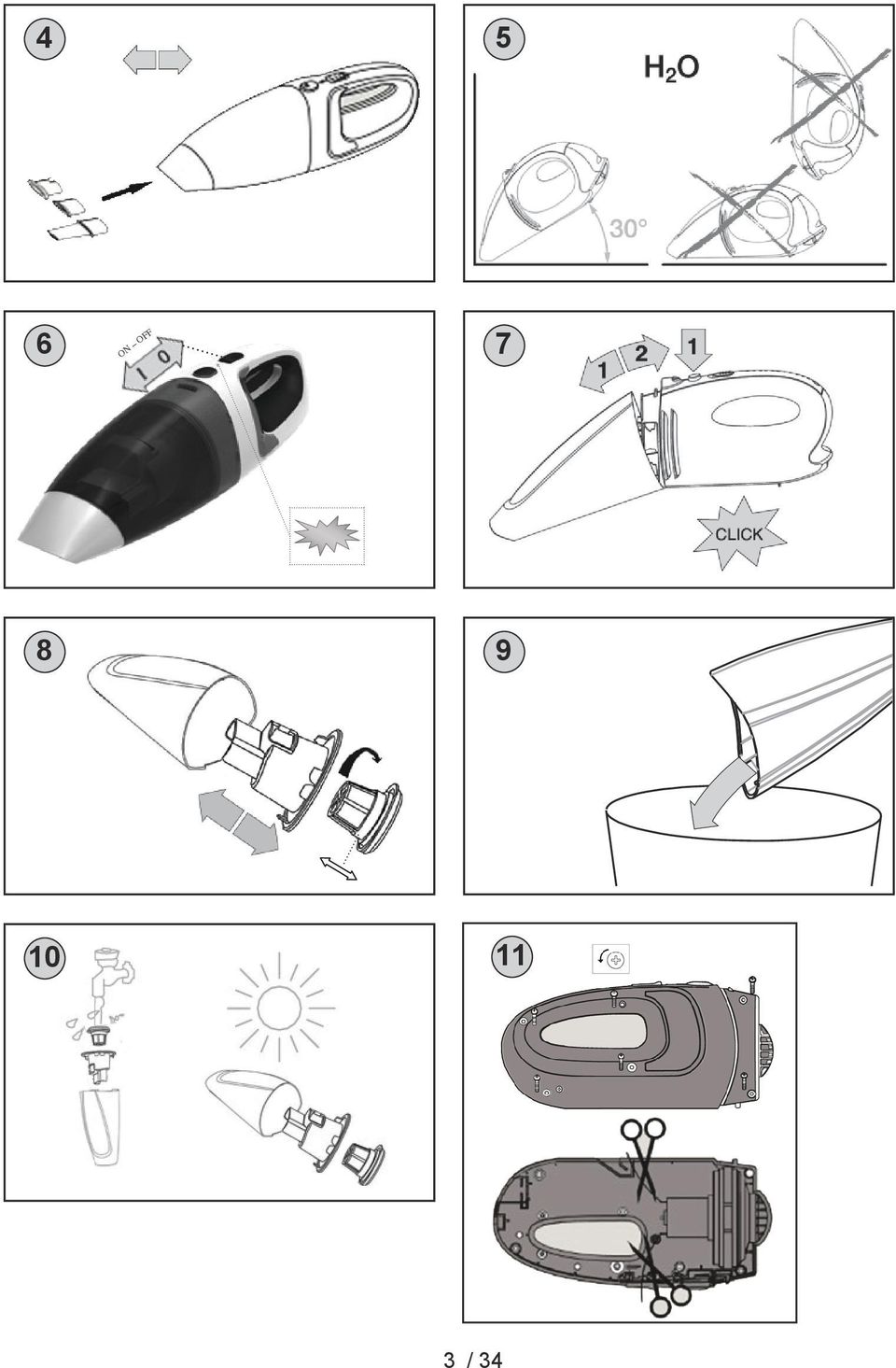 4

5

$H_2O$

30°

6

ON – OFF

I O

7

1 2 1

CLICK

8

9

10

11

3 / 34