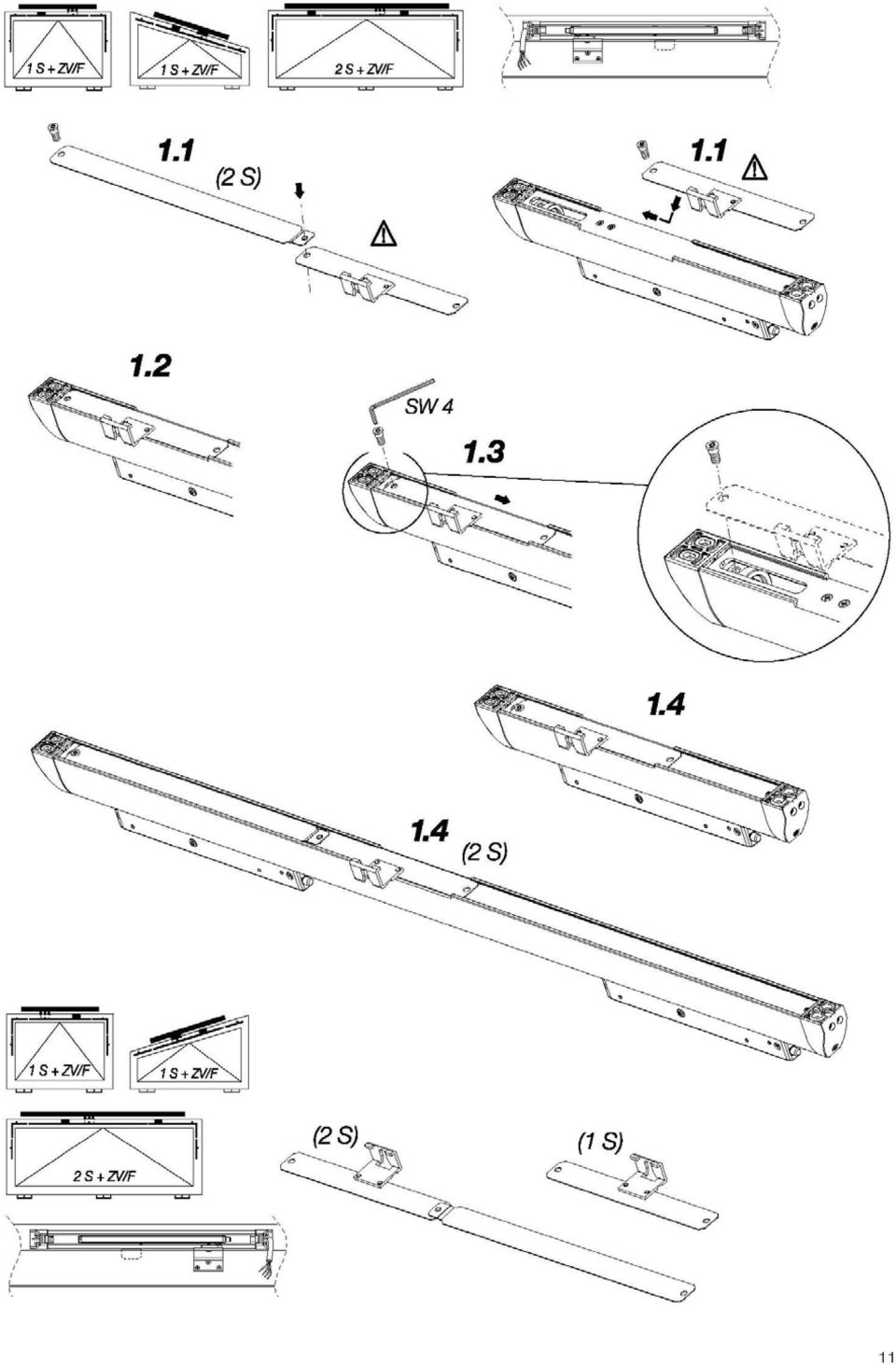 1 S + ZV/F

1 S + ZV/F

2 S + ZV/F

1.1

(2 S)

1.1

1.2

SW 4

1.3

1.4

1.4

(2 S)

1 S + ZV/F

1 S + ZV/F

2 S + ZV/F

(2 S)

(1 S)

11