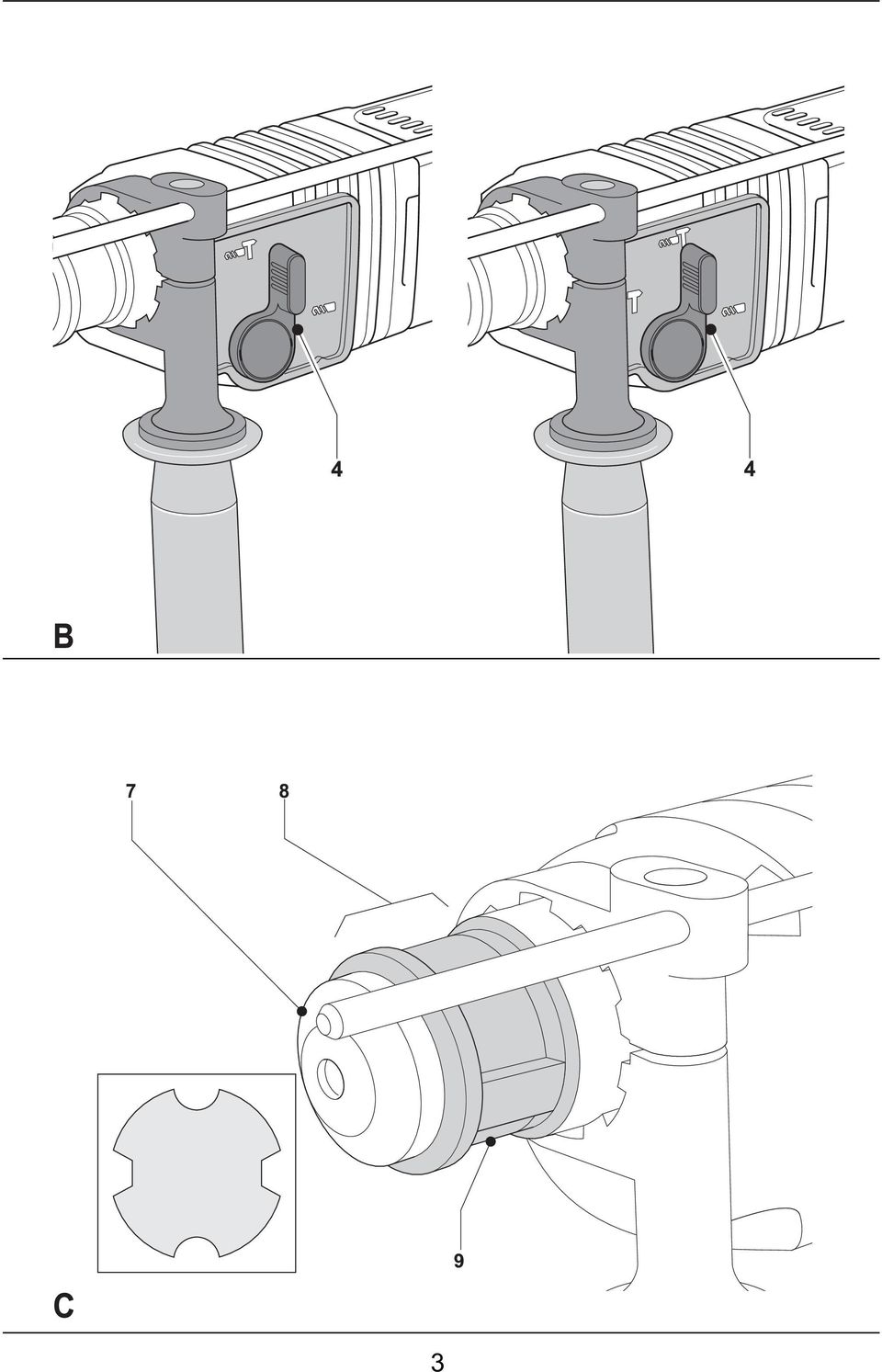 4

4

B

7

8

9

C

3