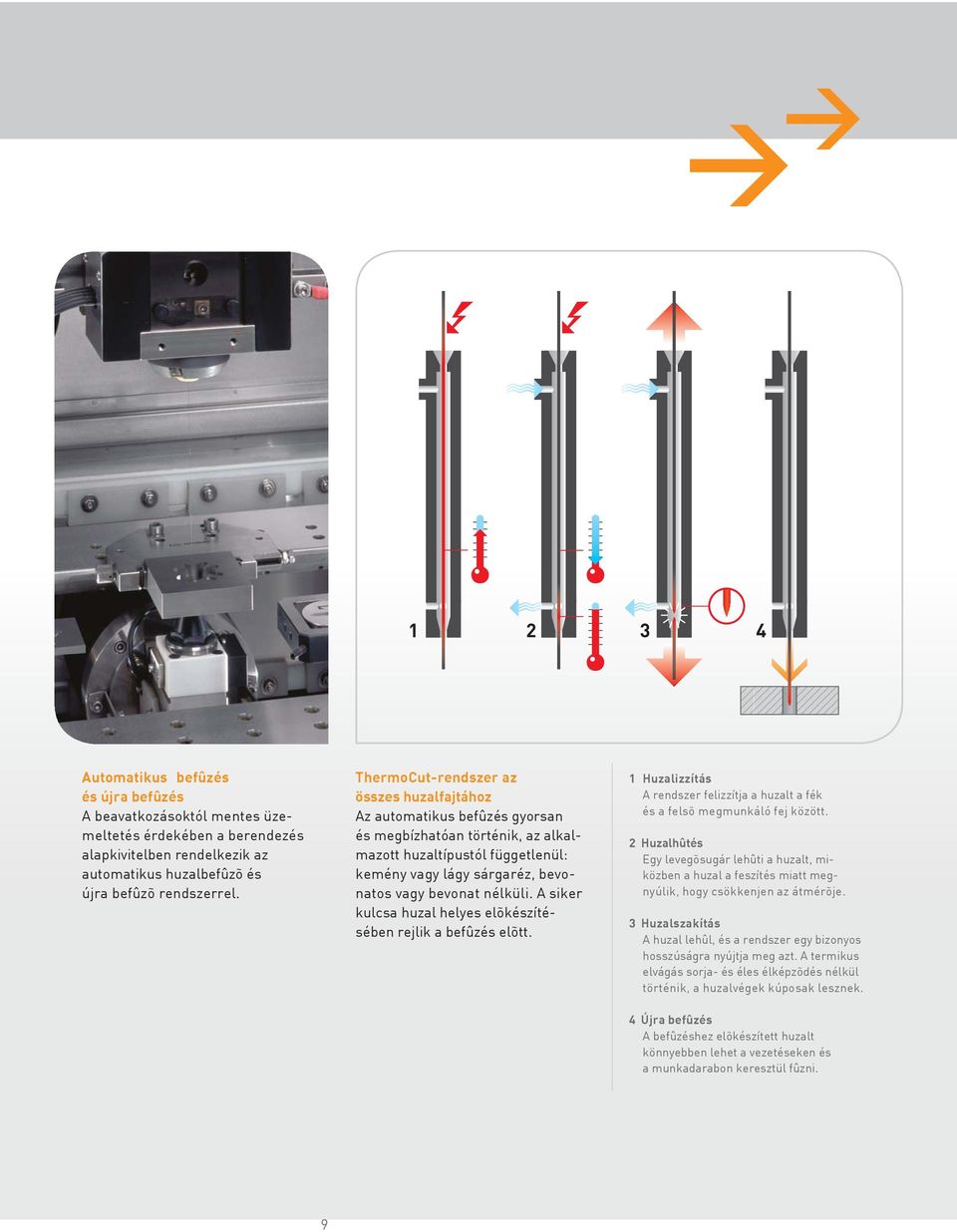 1

2

3

4

Automatikus befûzés és újra befûzés
A beavatkozásoktól mentes üzemeltetés érdekében a berendezés alapkivitelben rendelkezik az automatikus huzalbefûzõ és újra befûzõ rendszerrel.

ThermoCut-rendszer az összes huzalfajtához
Az automatikus befûzés gyorsan és megbízhatóan történik, az alkalmazott huzaltípustól függetlenül: kemény vagy lágy sárgaréz, bevonatos vagy bevonat nélküli. A siker kulcsa huzal helyes elõkészítésében rejlik a befûzés elõtt.

1 Huzalizzítás
A rendszer felizzítja a huzalt a fék és a felsõ megmunkáló fej között.

2 Huzalhûtés
Egy levegõsugár lehûti a huzalt, miközben a huzal a feszítés miatt megnyúlik, hogy csökkenjen az átmérõje.

3 Huzalszakítás
A huzal lehûl, és a rendszer egy bizonyos hosszúságra nyújtja meg azt. A termikus elvágás sorja- és éles élképzõdés nélkül történik, a huzalvégek kúposak lesznek.

4 Újra befûzés
A befûzéshez elõkészített huzalt könnyebben lehet a vezetéseken és a munkadarabon keresztül fûzni.

9