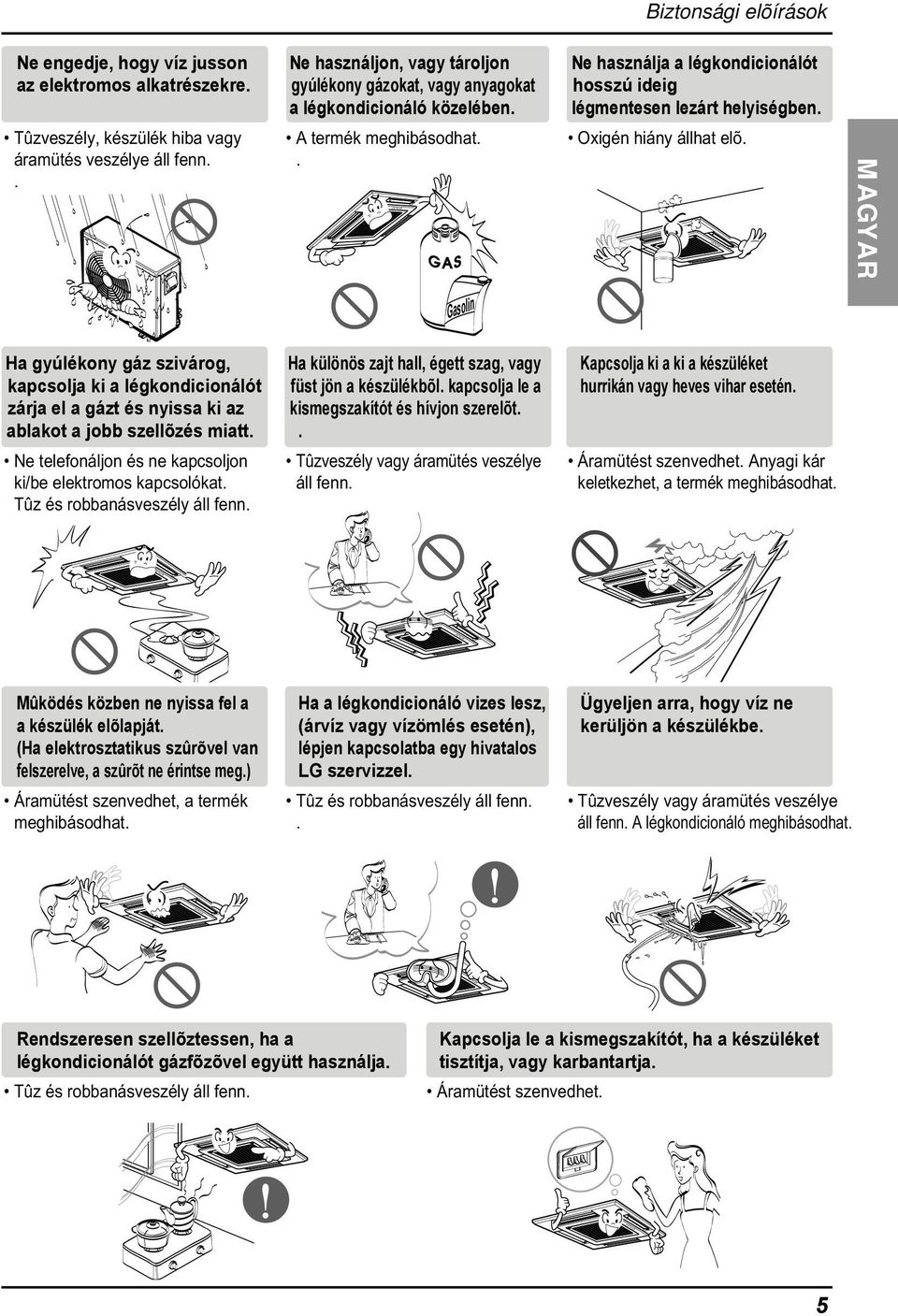 Biztonsági elõírások

Ne engedje, hogy víz jusson az elektromos alkatrészekre.

• Tûzveszély, készülék hiba vagy áramütés veszélye áll fenn.
.

Ne használjon, vagy tároljon gyúlékony gázokat, vagy anyagokat a légkondicionáló közelében.

• A termék meghibásodhat.
.

GAS

Gasolin

Ne használja a légkondicionálót hosszú ideig légmentesen lezárt helyiségben.

• Oxigén hiány állhat elõ.

MAGYAR

Ha gyúlékony gáz szivárog, kapcsolja ki a légkondicionálót zárja el a gázt és nyissa ki az ablakot a jobb szellõzés miatt.

• Ne telefonáljon és ne kapcsoljon ki/be elektromos kapcsolókat. Tûz és robbanásveszély áll fenn.

Ha különös zajt hall, égett szag, vagy füst jön a készülékbõl. kapcsolja le a kismegszakítót és hívjon szerelõt.
.

• Tûzveszély vagy áramütés veszélye áll fenn.

Kapcsolja ki a ki a készüléket hurrikán vagy heves vihar esetén.

• Áramütést szenvedhet. Anyagi kár keletkezhet, a termék meghibásodhat.

Mûködés közben ne nyissa fel a a készülék elõlapját. (Ha elektrosztatikus szûrõvel van felszerelve, a szûrõt ne érintse meg.)

• Áramütést szenvedhet, a termék meghibásodhat.

Ha a légkondicionáló vizes lesz, (árvíz vagy vízömlés esetén), lépjen kapcsolatba egy hivatalos LG szervizzel.

• Tûz és robbanásveszély áll fenn.
.

Ügyeljen arra, hogy víz ne kerüljön a készülékbe.

• Tûzveszély vagy áramütés veszélye áll fenn. A légkondicionáló meghibásodhat.

Rendszeresen szellõztessen, ha a légkondicionálót gázfõzõvel együtt használja.

• Tûz és robbanásveszély áll fenn.

Kapcsolja le a kismegszakítót, ha a készüléket tisztítja, vagy karbantartja.

• Áramütést szenvedhet.

5