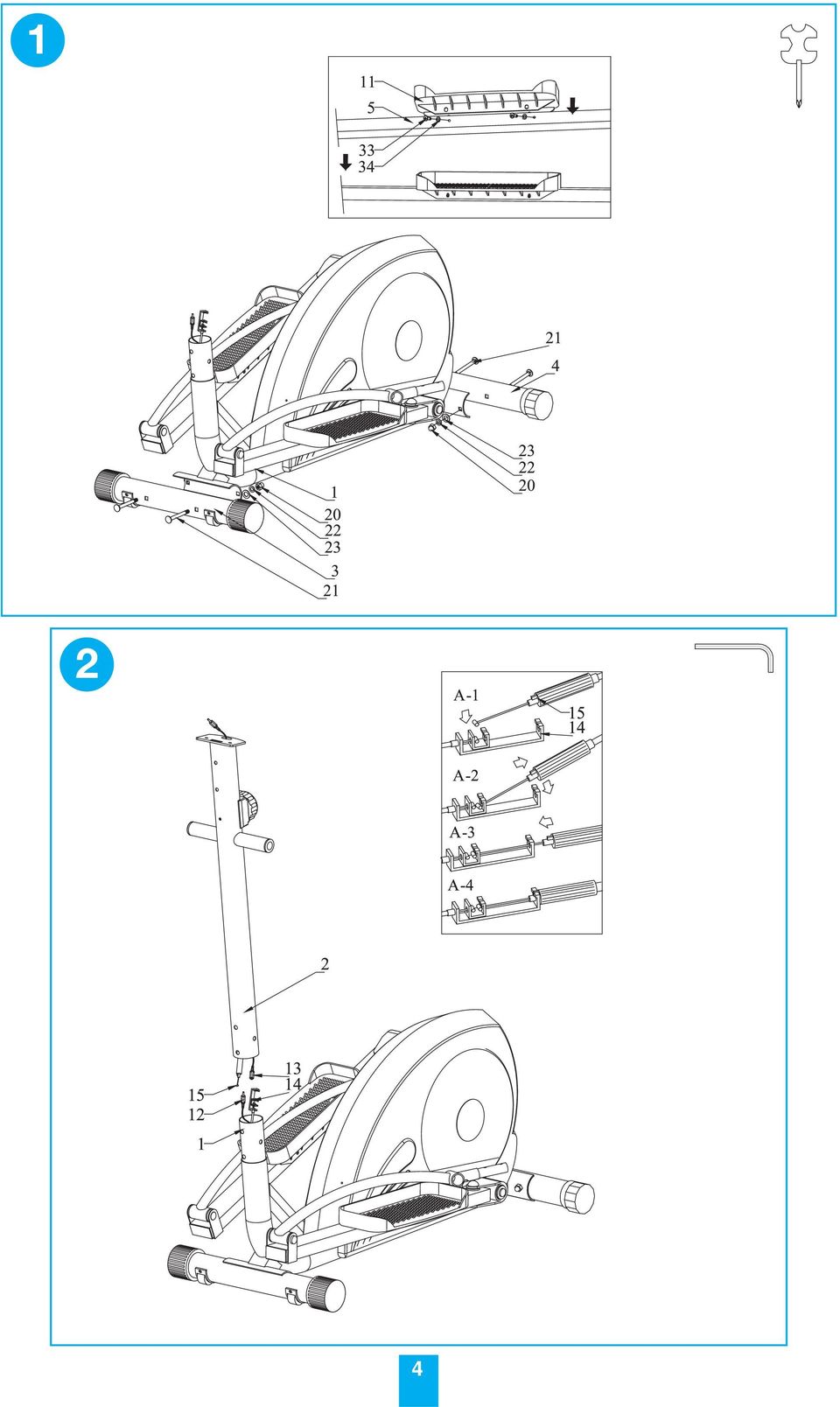 1

11
5
33
34

21
4
23
22
20
1
20
22
23
3
21

2

A-1
15
14
A-2
A-3
A-4

2
13
14
15
12
1

4