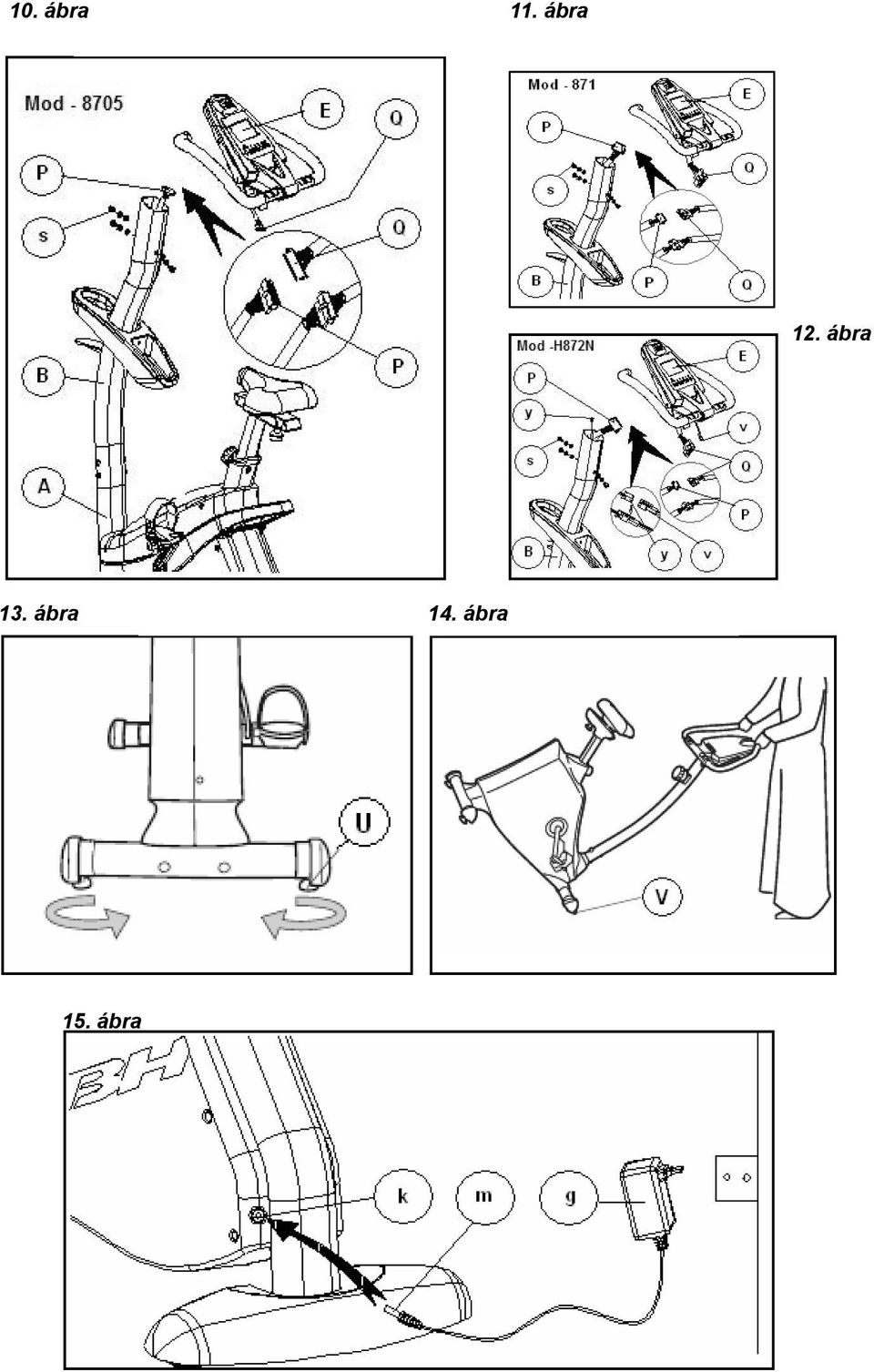 10. ábra

Mod - 8705

E
Q
P
s
Q
B
P
A

11. ábra

Mod - 871

P
E
s
Q
B
P
Q

12. ábra

Mod -H872N

P
E
y
v
s
Q
P
B
y
v

13. ábra

U

14. ábra

V

15. ábra

BH

k
m
g