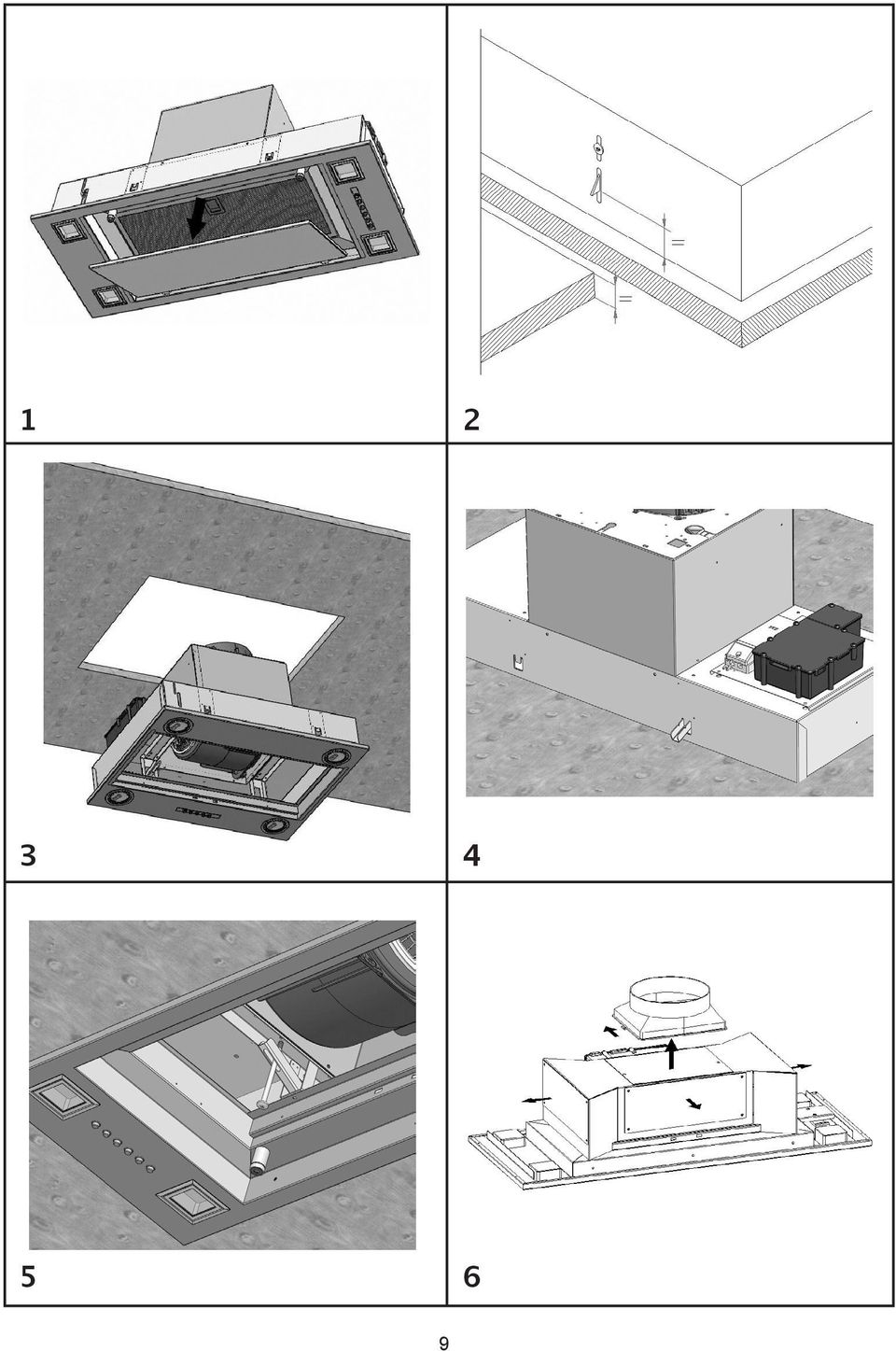 =

=

1

2

3

4

5

6

9