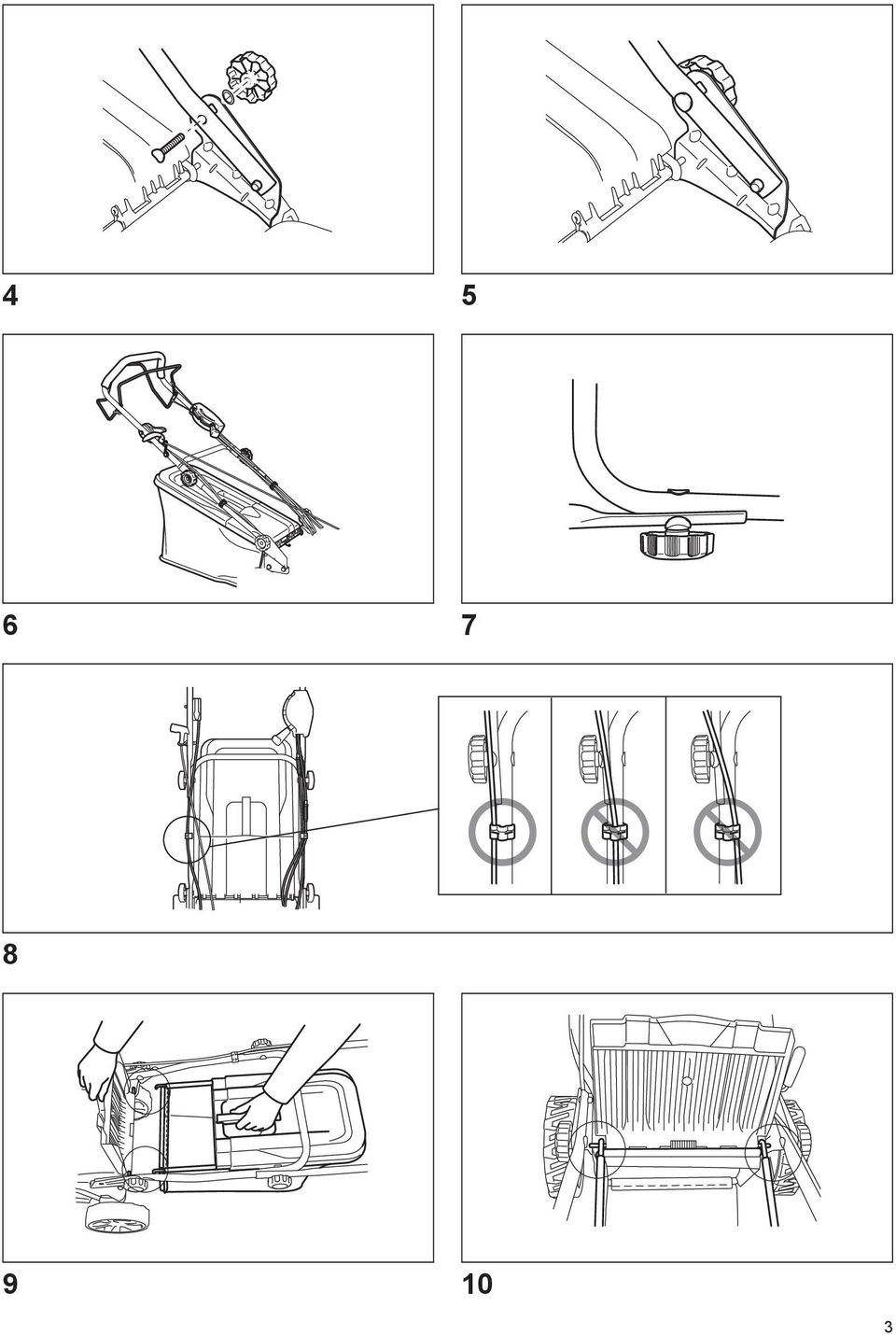 4

5

6

7

8

9

10

3