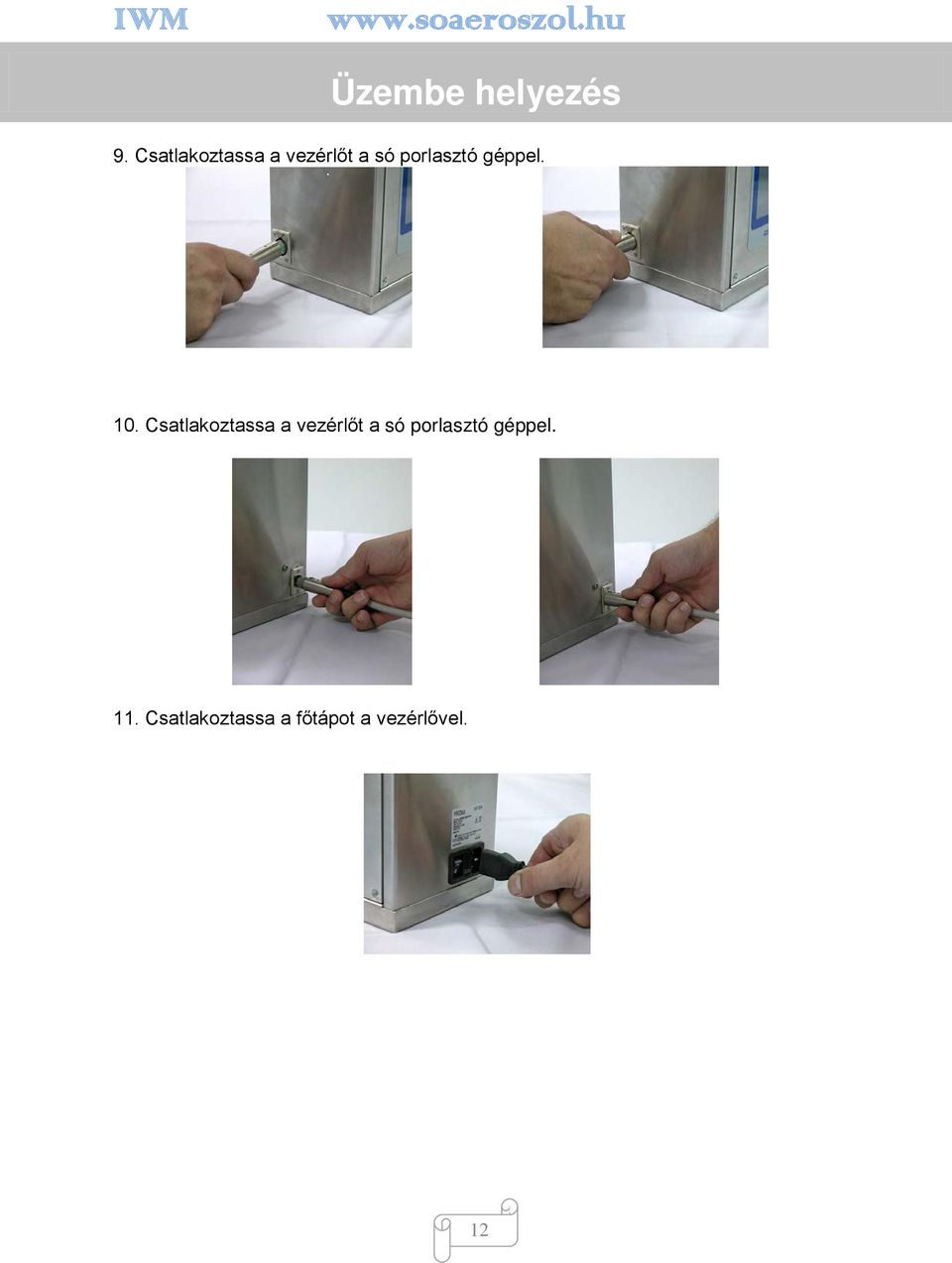 IWM www.soaeroszol.hu

Üzembe helyezés

9. Csatlakoztassa a vezérlőt a só porlasztó géppel.

10. Csatlakoztassa a vezérlőt a só porlasztó géppel.

11. Csatlakoztassa a főtápot a vezérlővel.

12