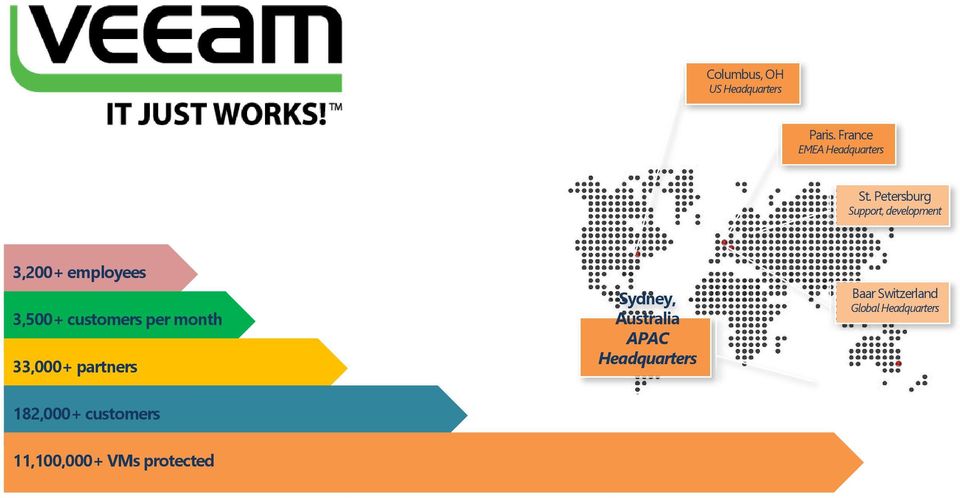 VEEAM
IT JUST WORKS!™

Columbus, OH
US Headquarters

Paris. France
EMEA Headquarters

St. Petersburg
Support, development

Baar Switzerland
Global Headquarters

Sydney, Australia
APAC Headquarters

3,200+ employees

3,500+ customers per month

33,000+ partners

182,000+ customers

11,100,000+ VMs protected