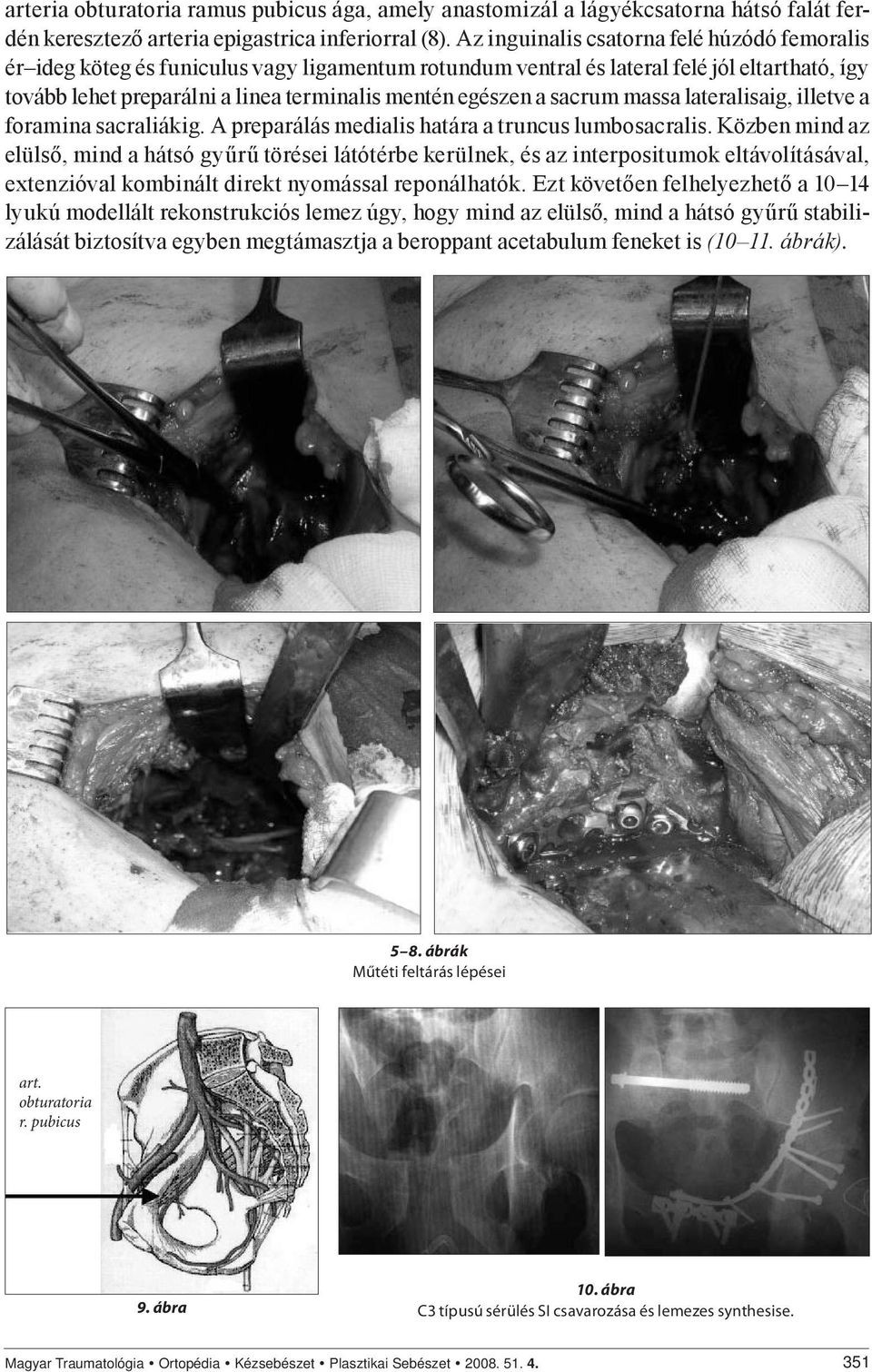 arteria obturatoria ramus pubicus ága, amely anastomizál a lágyékcsatorna hátsó falát ferdén keresztező arteria epigastrica inferiorral (8). Az inguinalis csatorna felé húzódó femoralis ér–ideg köteg és funiculus vagy ligamentum rotundum ventral és lateral felé jól eltartható, így tovább lehet preparálni a linea terminalis mentén egészen a sacrum massa lateralisaig, illetve a foramina sacraliákig. A preparálás medialis határa a truncus lumbosacralis. Közben mind az elülső, mind a hátsó gyűrű törései látótérbe kerülnek, és az interpositumok eltávolításával, extenzióval kombinált direkt nyomással reponálhatók. Ezt követően felhelyezhető a 10–14 lyukú modellált rekonstrukciós lemez úgy, hogy mind az elülső, mind a hátsó gyűrű stabilizálását biztosítva egyben megtámasztja a beroppant acetabulum feneket is (10–11. ábrák).

5–8. ábrák
Műtéti feltárás lépései

art. obturatoria r. pubicus

9. ábra

10. ábra
C3 típusú sérülés SI csavarozása és lemezes synthesise.

Magyar Traumatológia • Ortopédia • Kézsebészet • Plasztikai Sebészet • 2008. 51. 4. 351