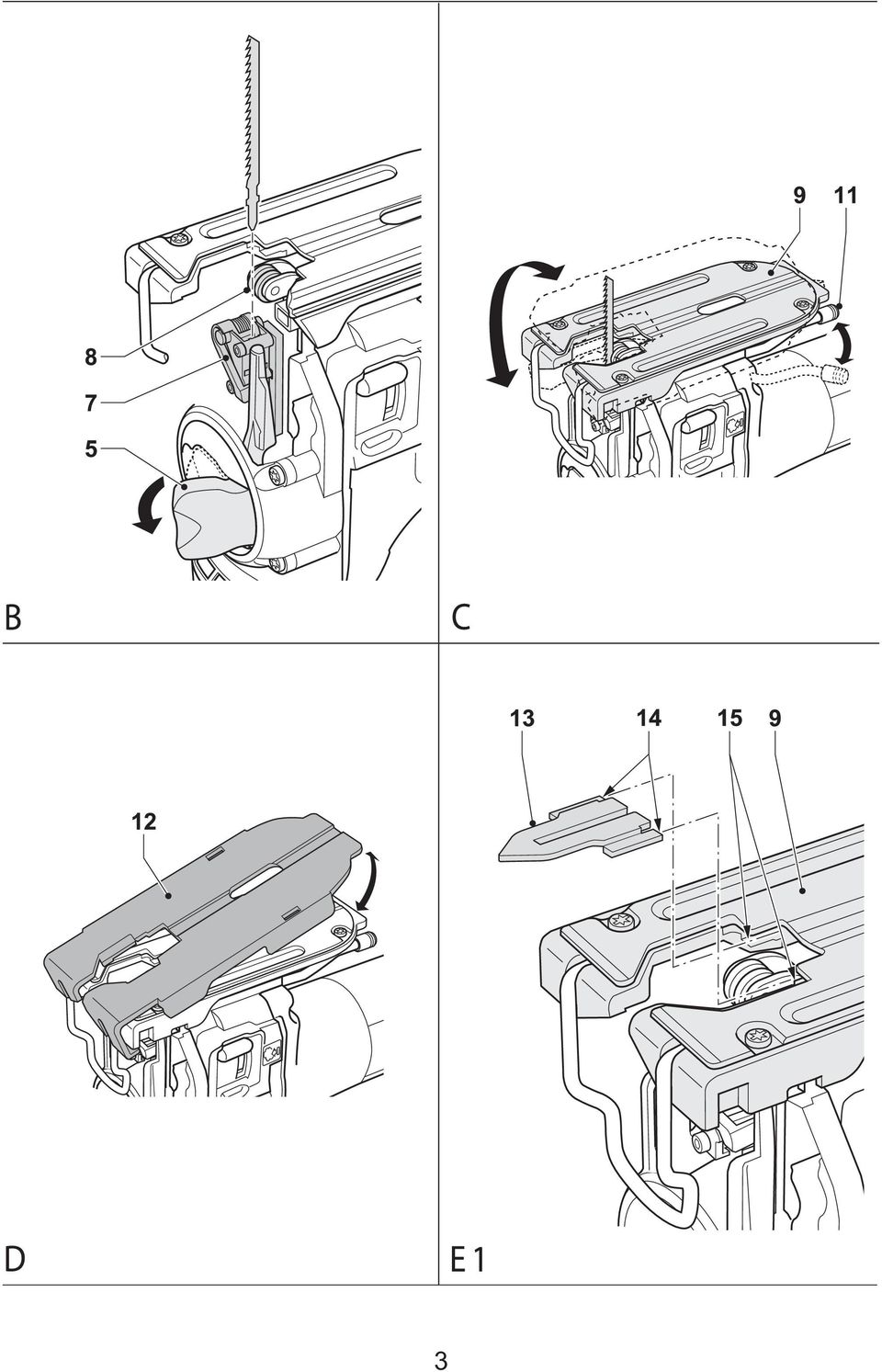 8
7
5

B

9 11

C

12

D

13 14 15 9

E1

3