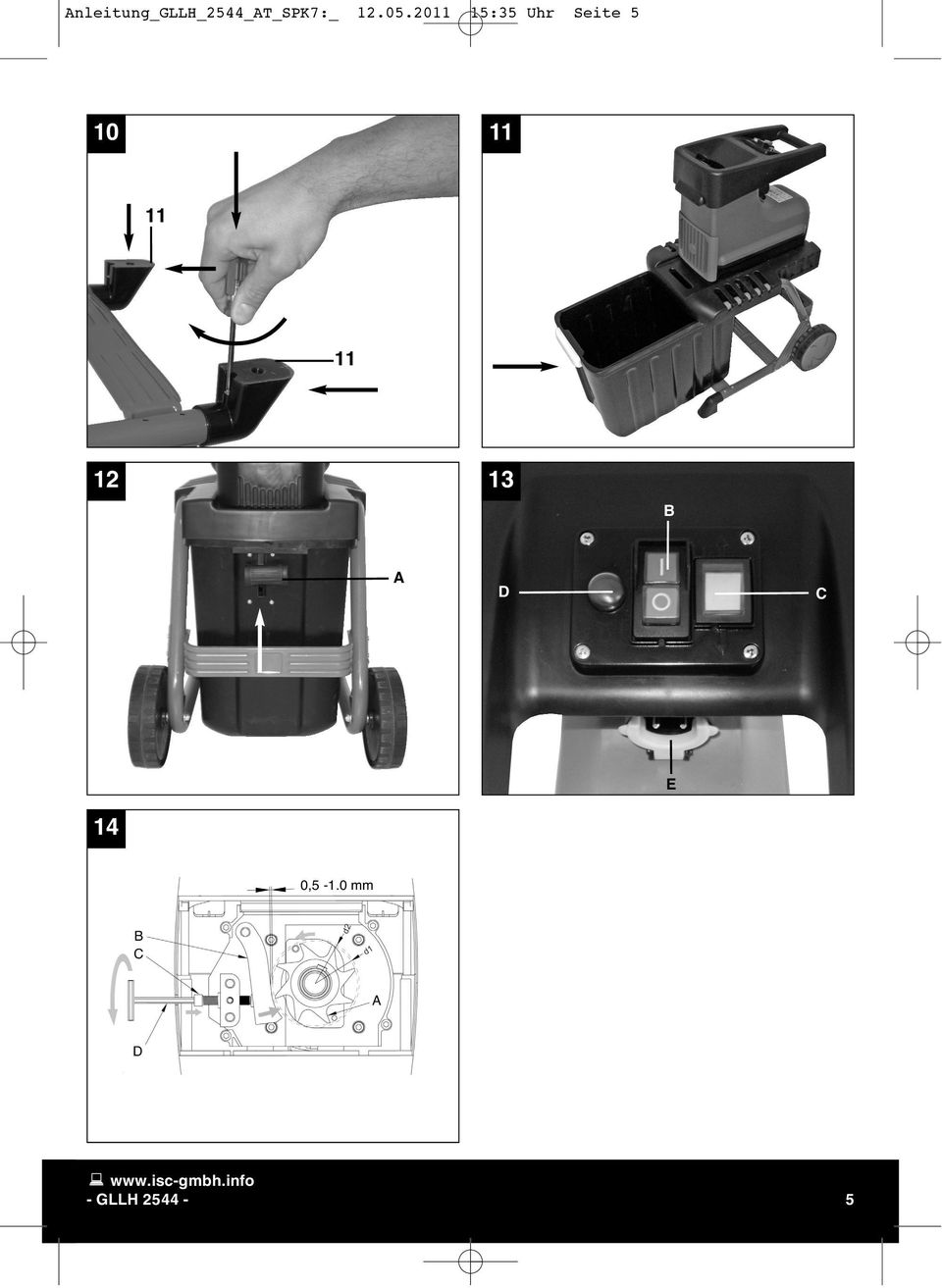 Anleitung_GLLH_2544_AT_SPK7:_ 12.05.2011 15:35 Uhr Seite 5

10

11

11

11

12

A

13

B

D

C

E

14

0,5 -1.0 mm

B
C

d2
d1

A

D

www.isc-gmbh.info
- GLLH 2544 -

5